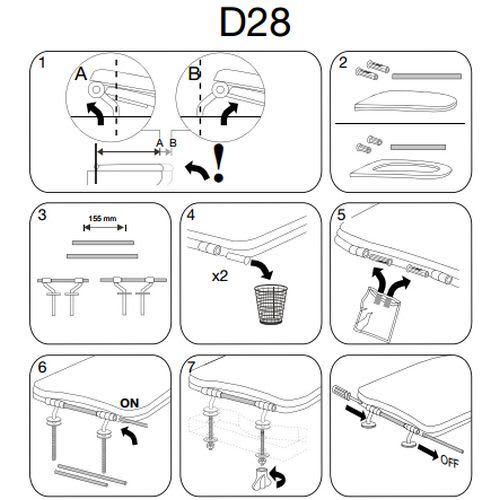 D28

1
A
B
A
B
!

2

3
155 mm

4
x2

5

6
ON

7

OFF