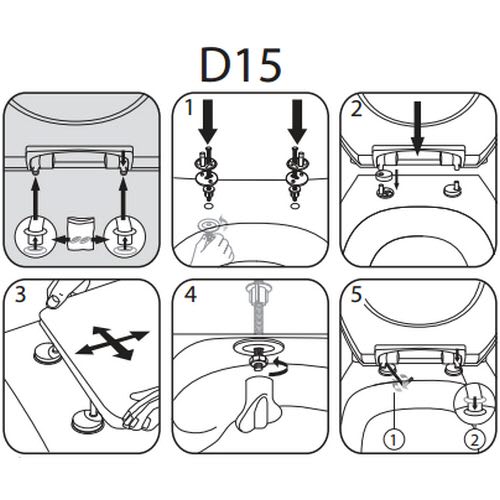 D15

1

2

3

4

5

1

2