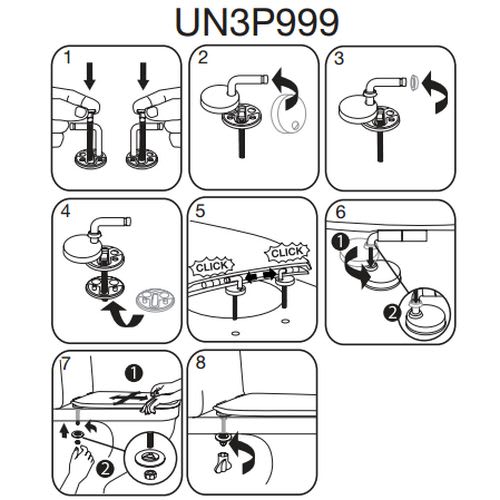 UN3P999

1

2

3

4

5
CLICK
CLICK

6
1
2

7
1
2

8