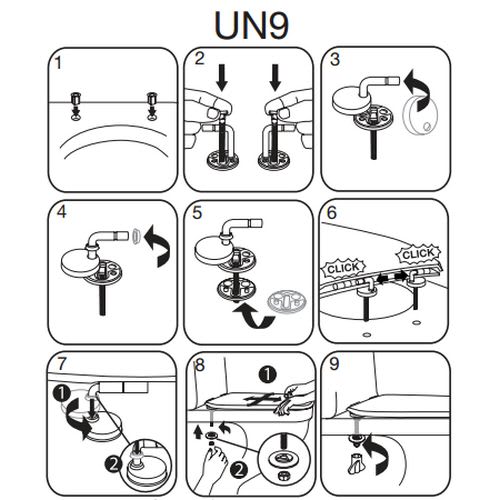 UN9

1

2

3

4

5

6

CLICK

CLICK

7

1

2

8

1

2

9