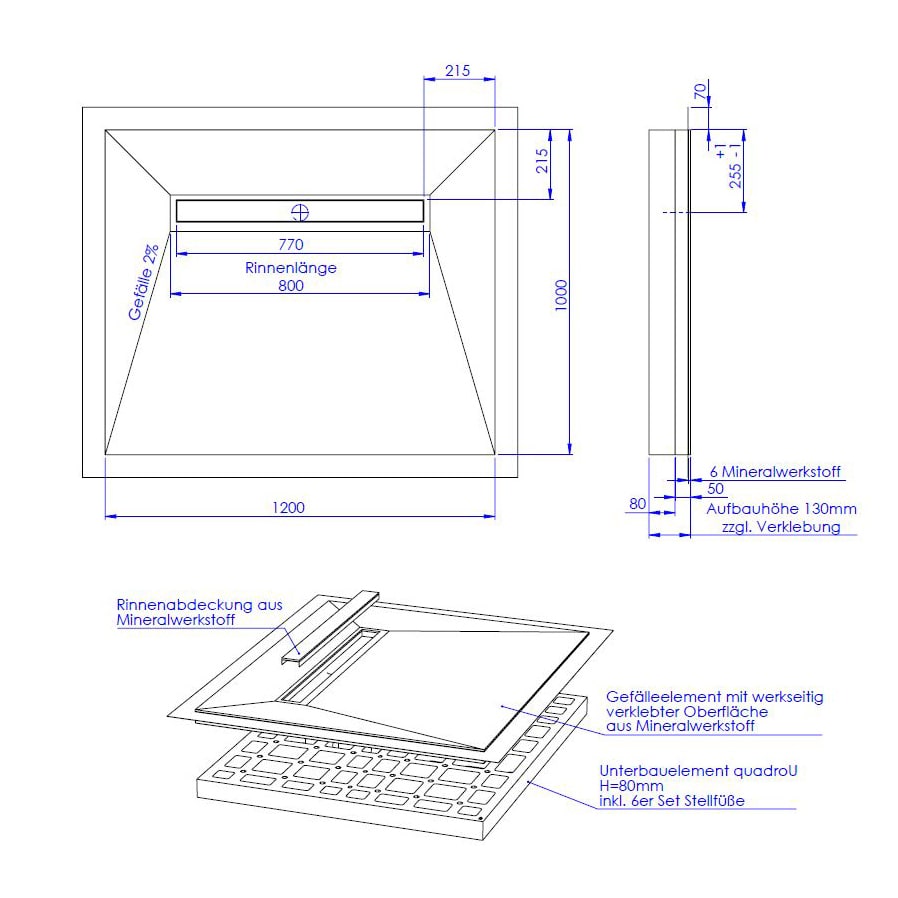 215

215

Gefälle 2%

770

Rinnenlänge
800

1000

1200

70

+1
255 -1

6 Mineralwerkstoff

50

80

Aufbauhöhe 130mm
zzgl. Verklebung

Rinnenabdeckung aus
Mineralwerkstoff

Gefälleelement mit werkseitig
verklebter Oberfläche
aus Mineralwerkstoff

Unterbauelement quadroU
H=80mm
inkl. 6er Set Stellfüße