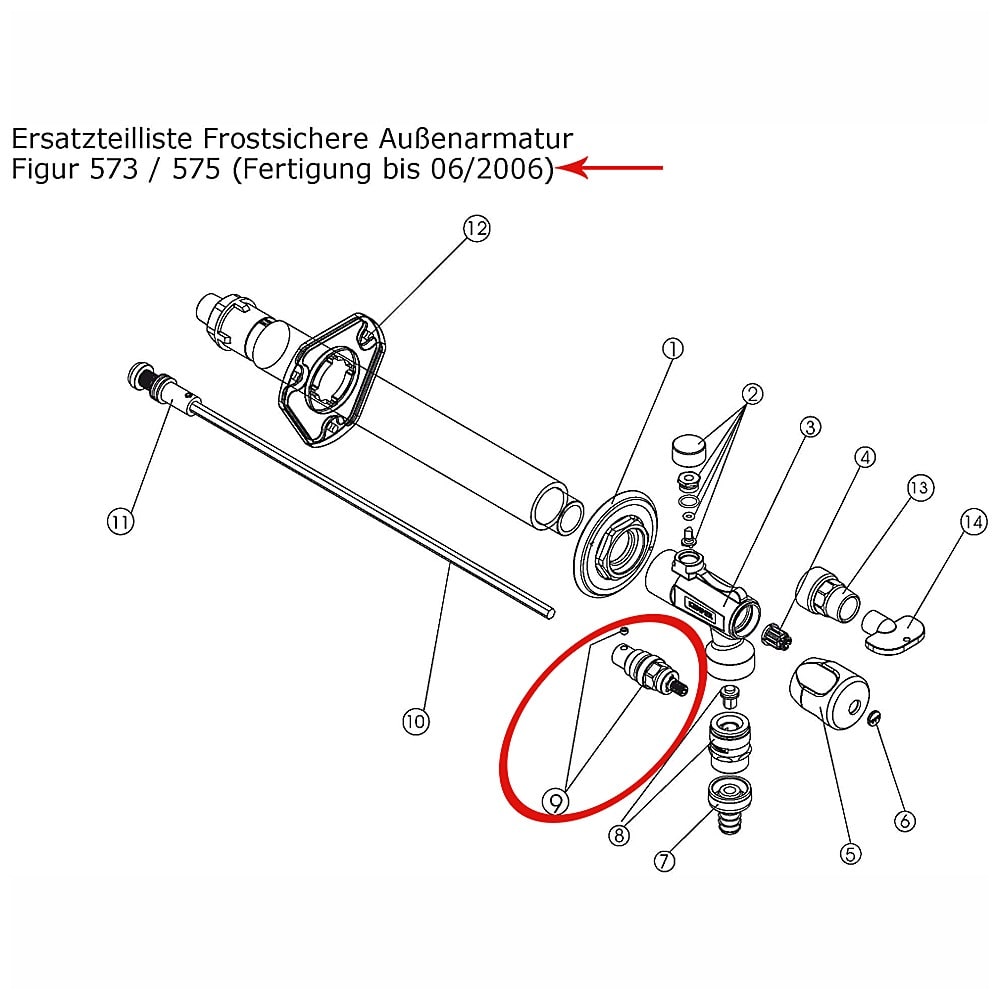 Ersatzteilliste Frostsichere Außenarmatur
Figur 573 / 575 (Fertigung bis 06/2006)

12
1
2
3
4
13
14
11
10
9
8
7
5
6