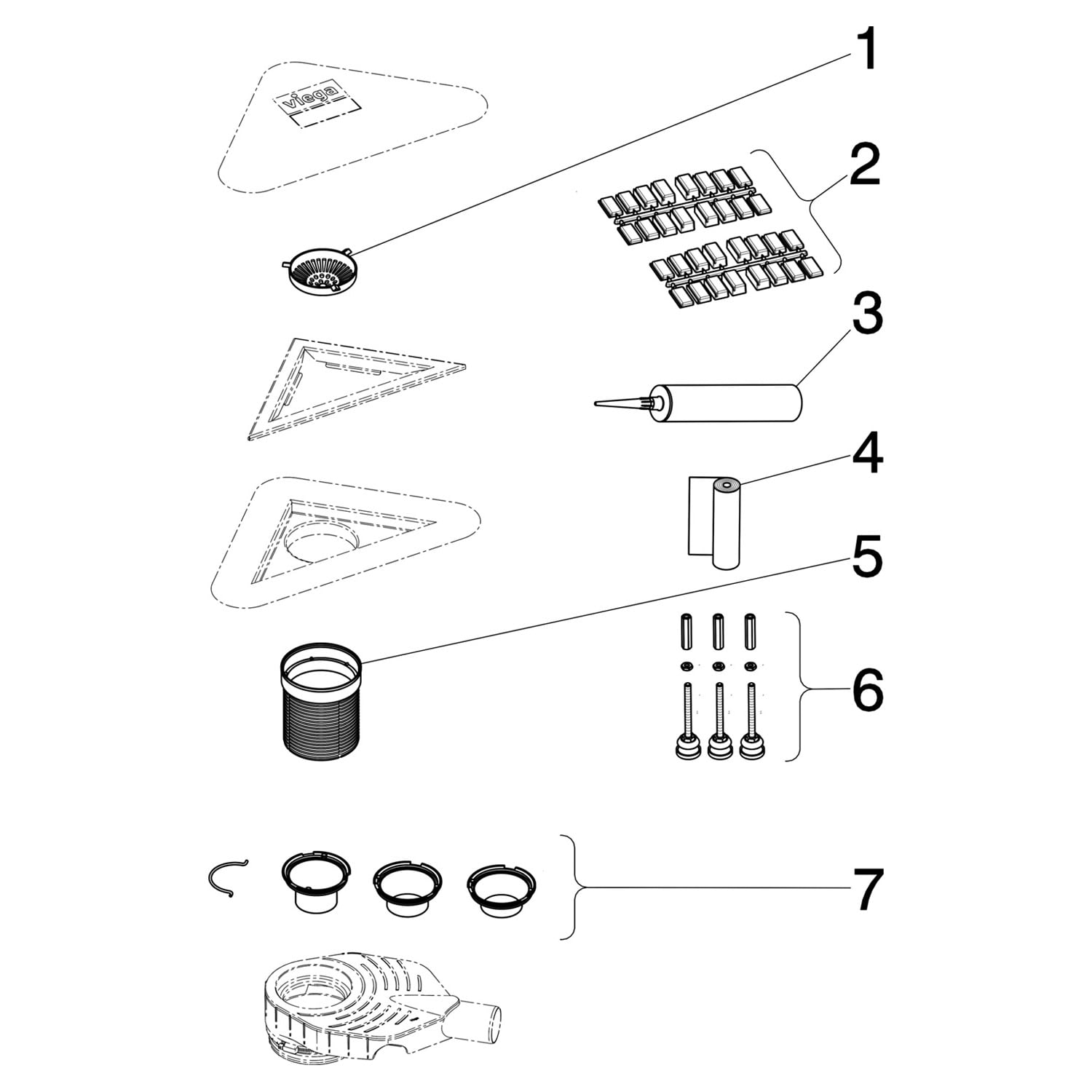 viega

1

2

3

4

5

6

7