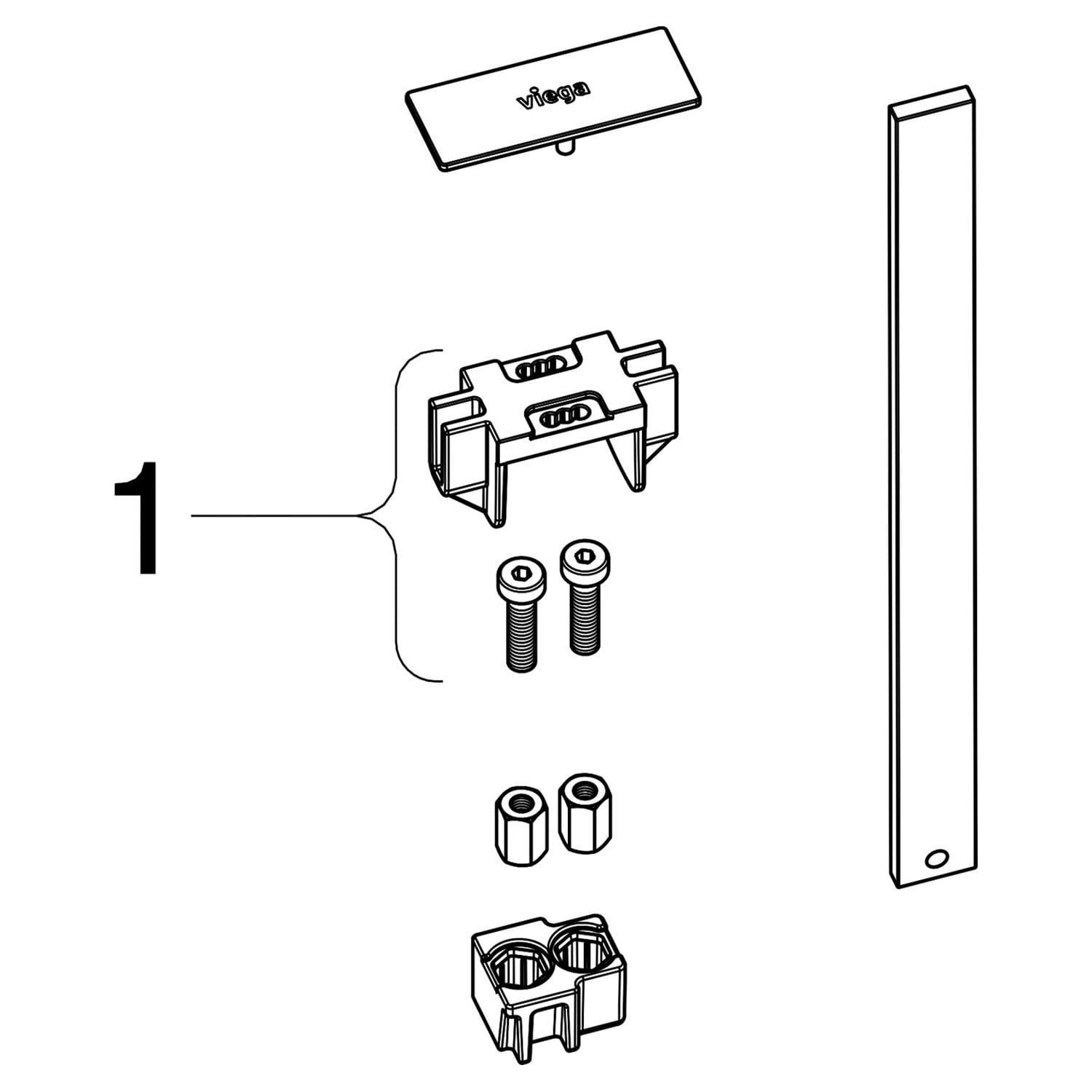 viega

1