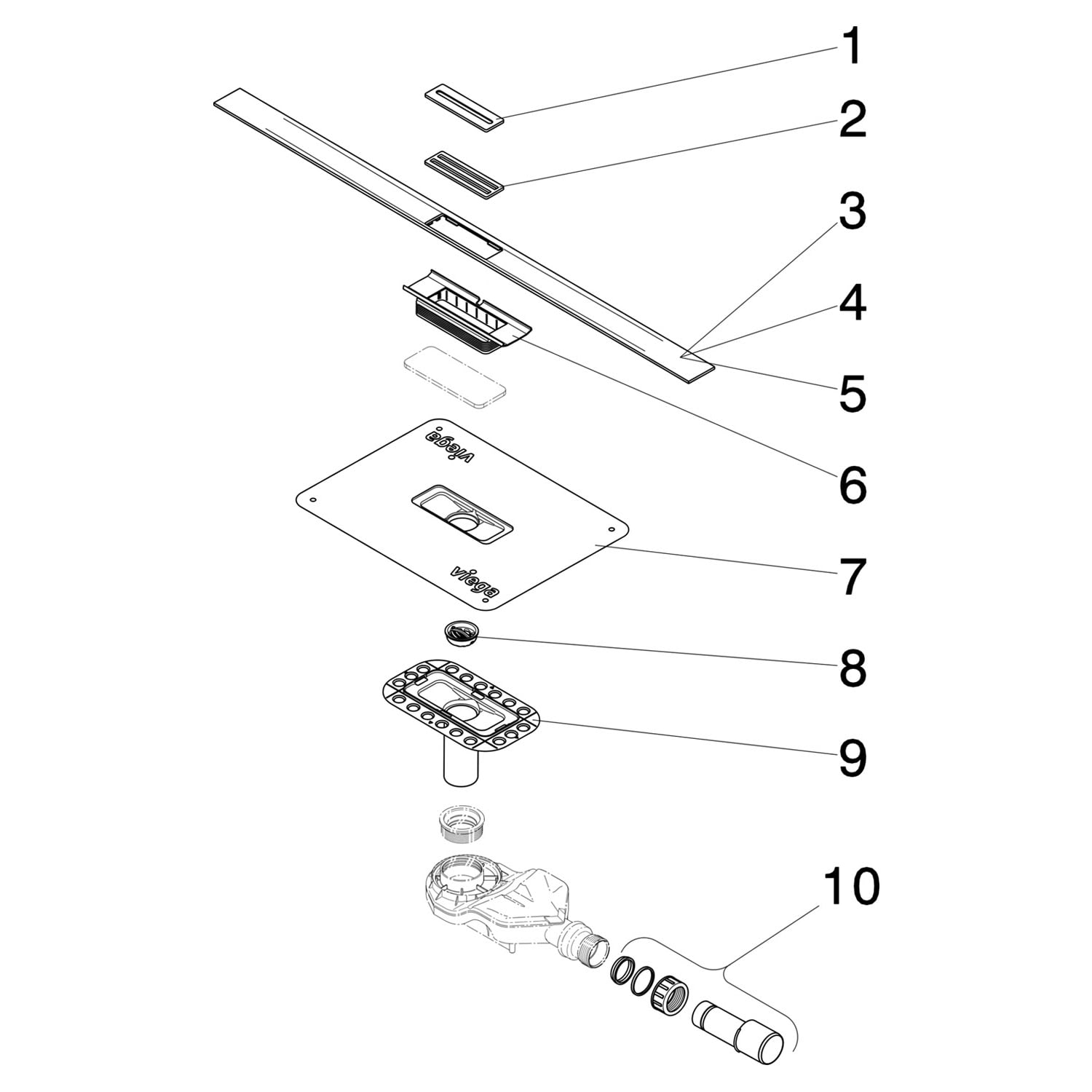 1
2
3
4
5
6
viega
viega
7
8
9
10