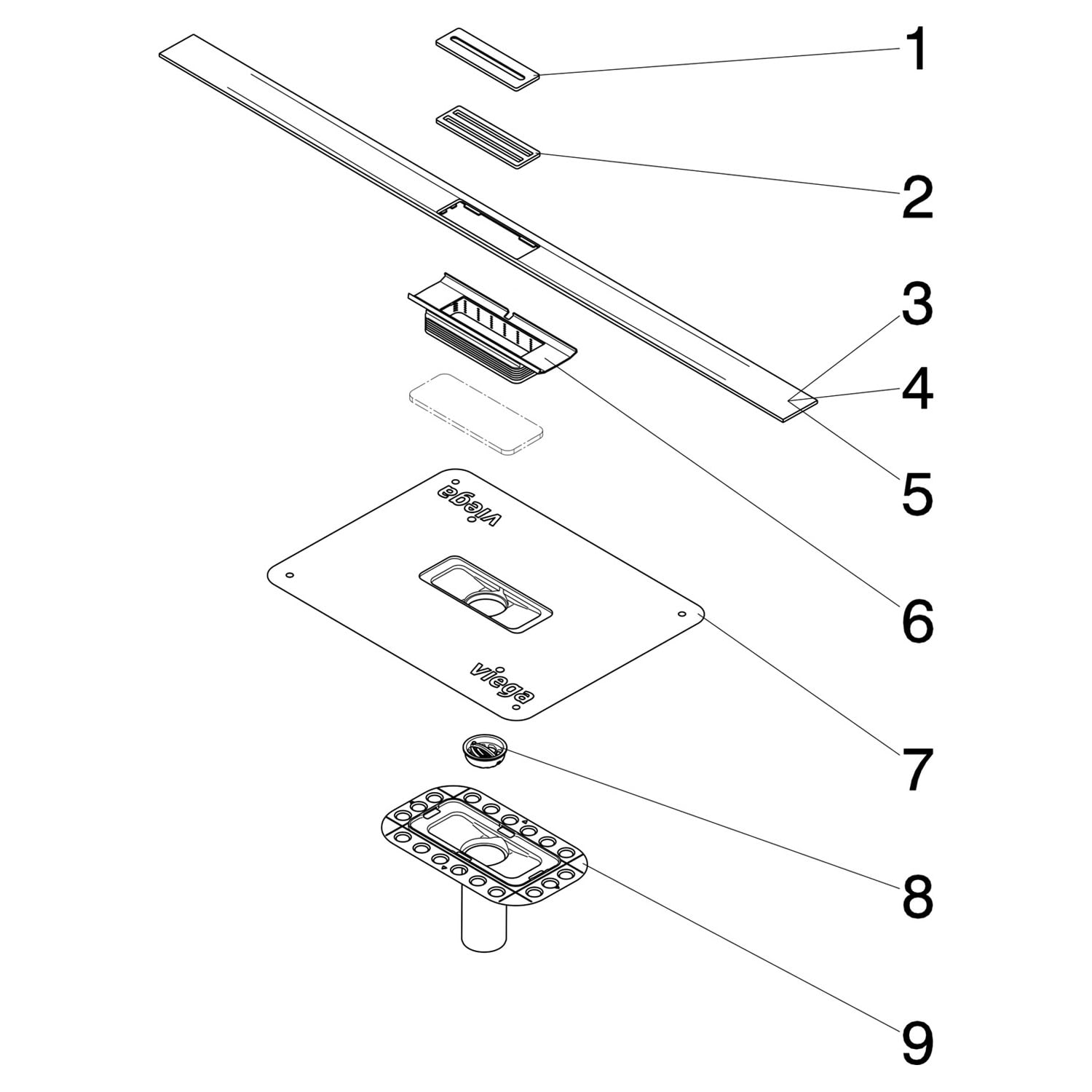 1
2
3
4
5
6
viega
viega
7
8
9