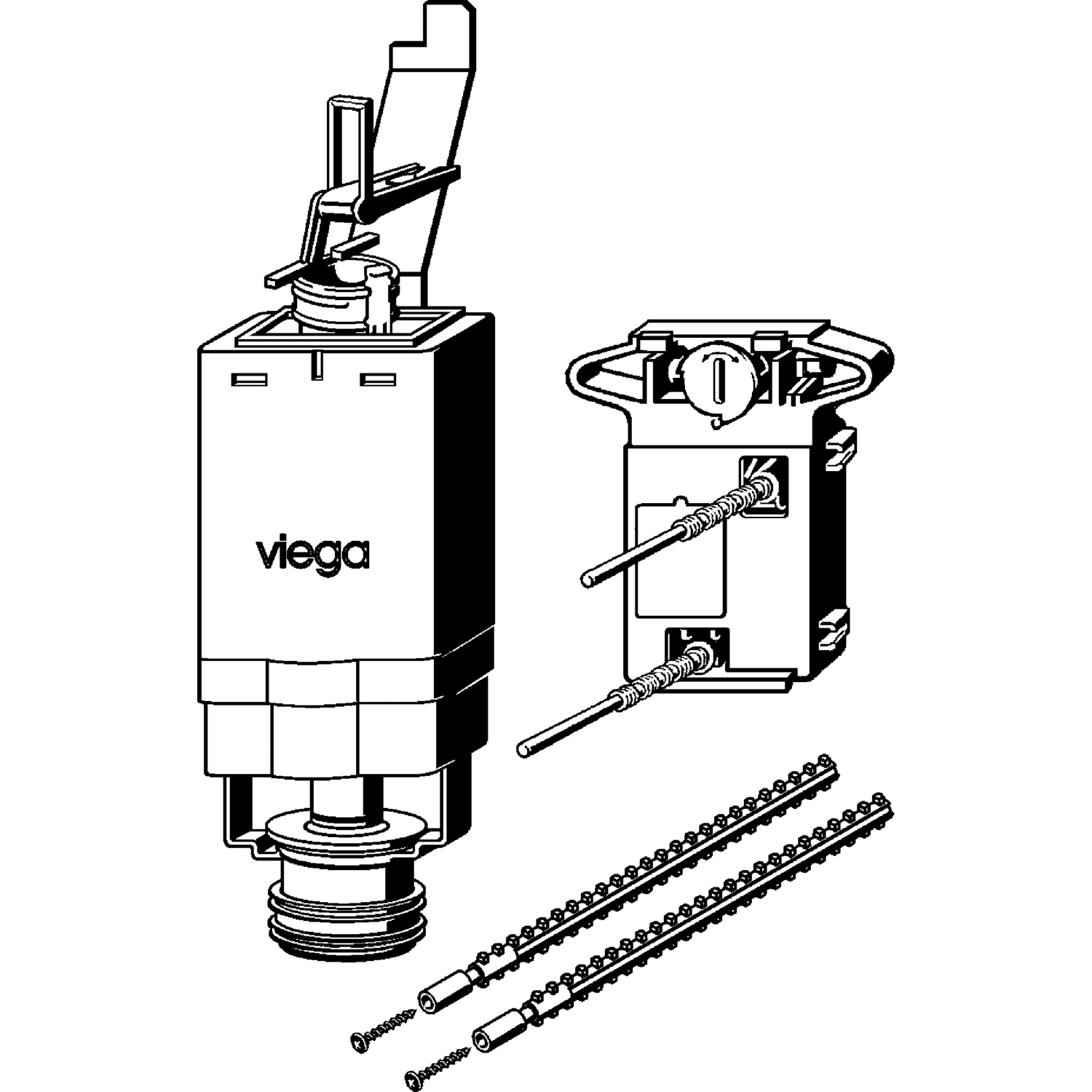 viega