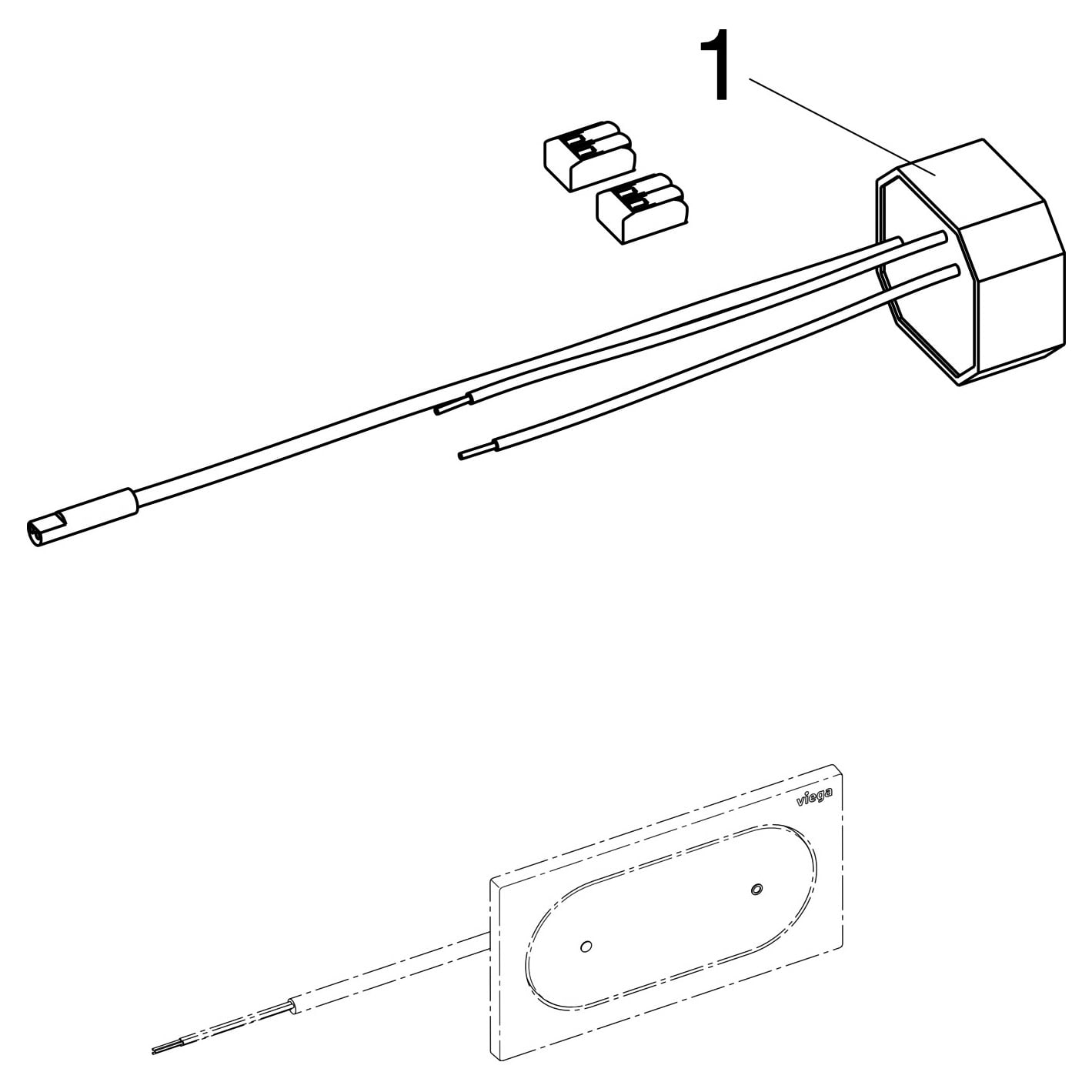 1

viega