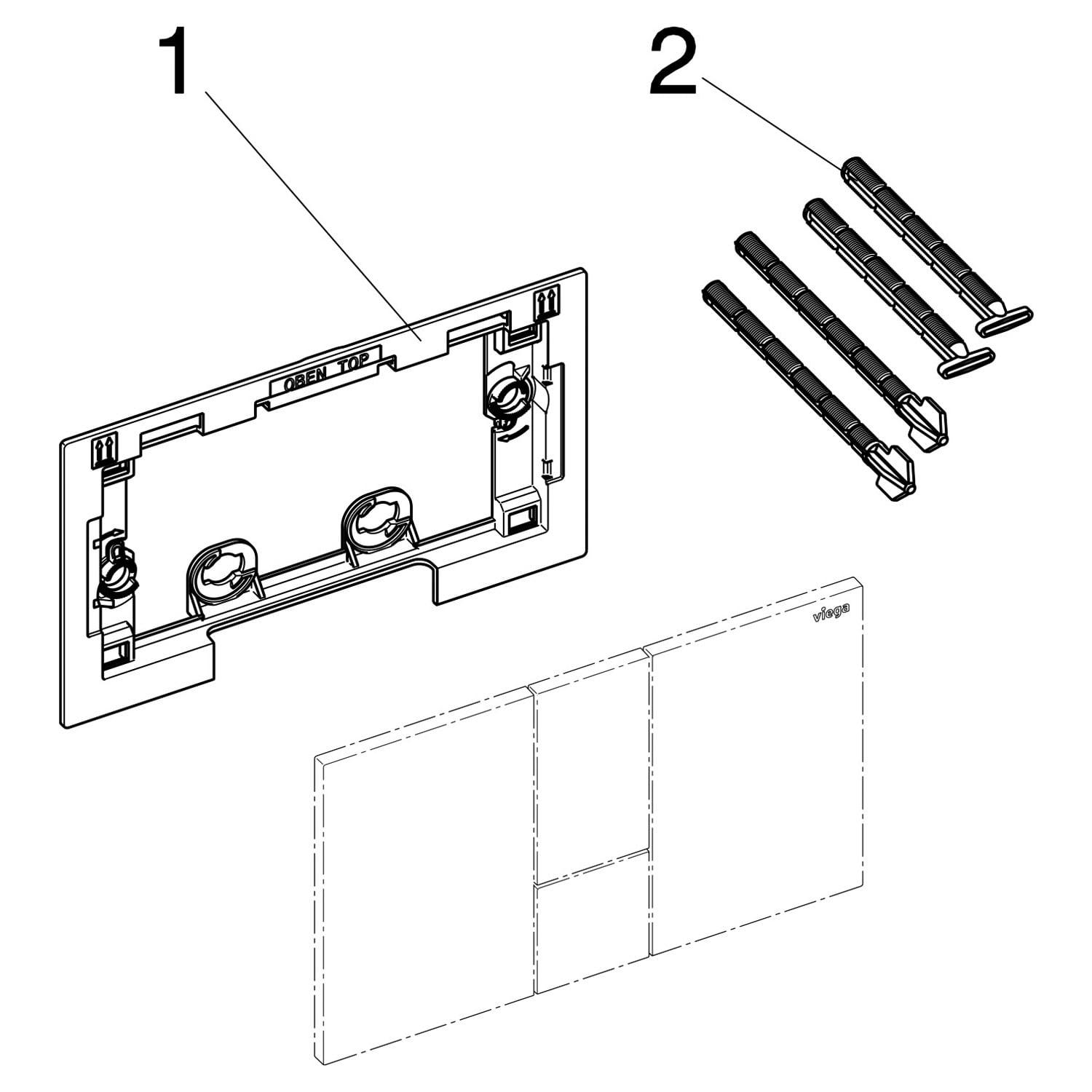 1

2

OBEN TOP

viega