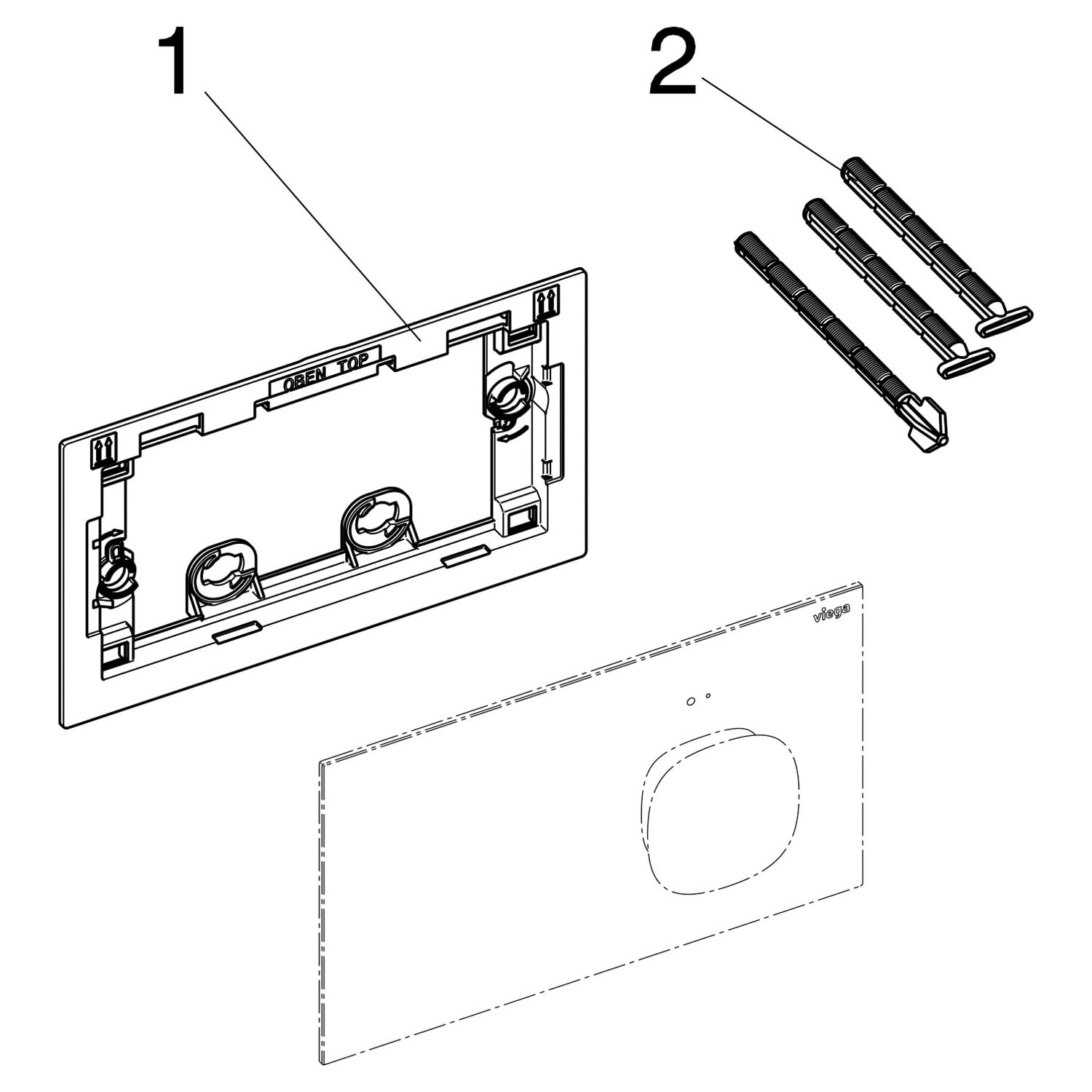 1

2

OBEN TOP

viega