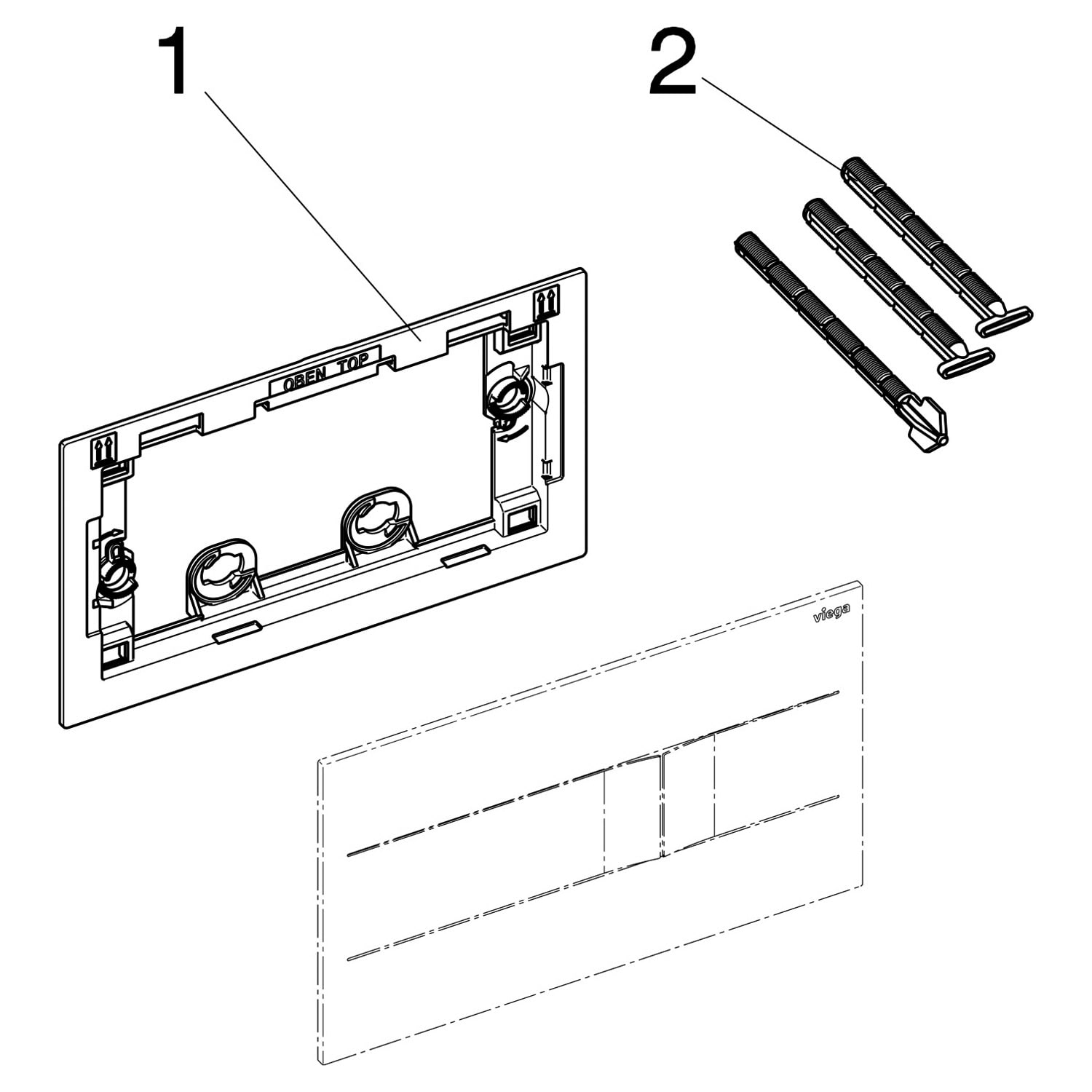 1

2

OBEN TOP

viega