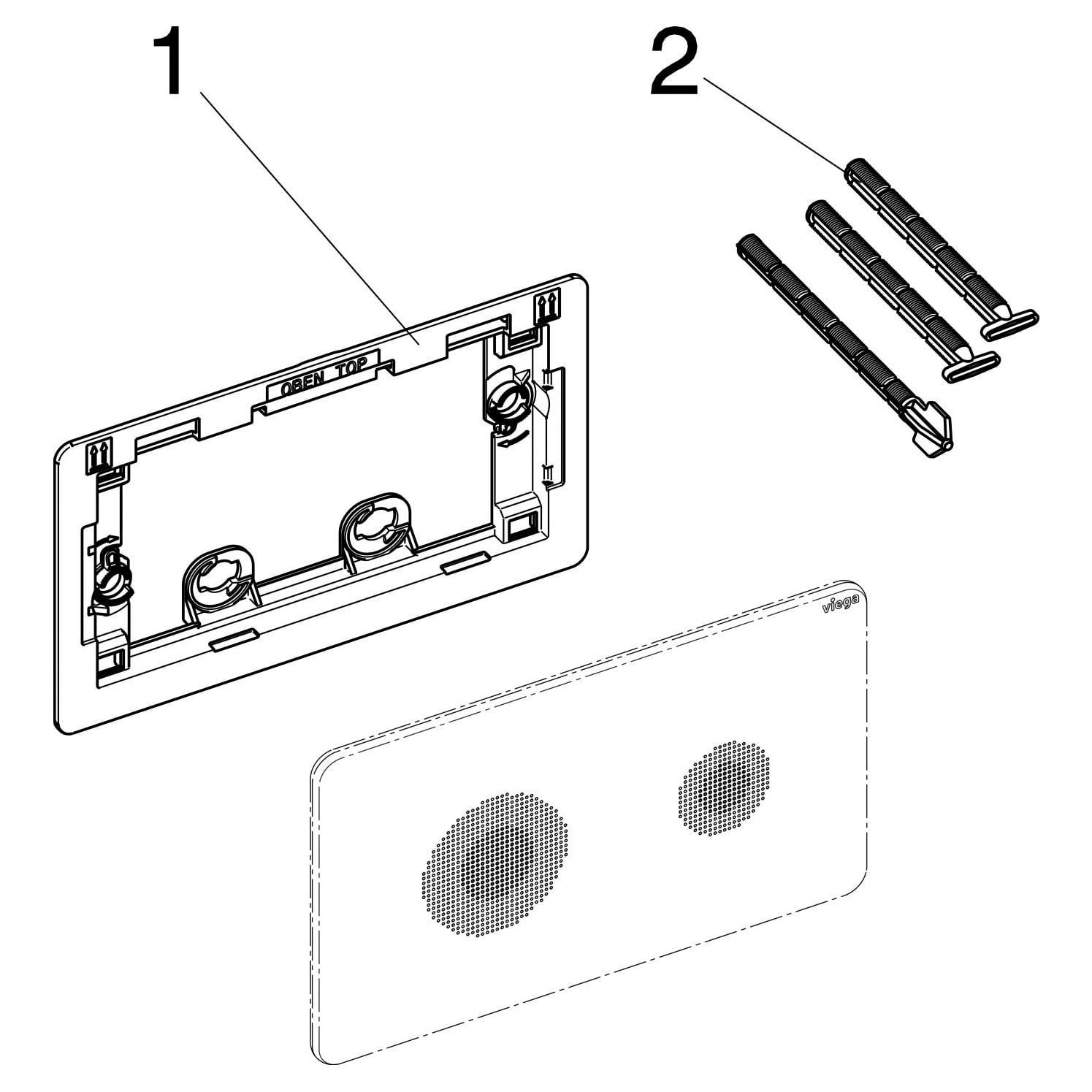 1

2

OBEN TOP

viega