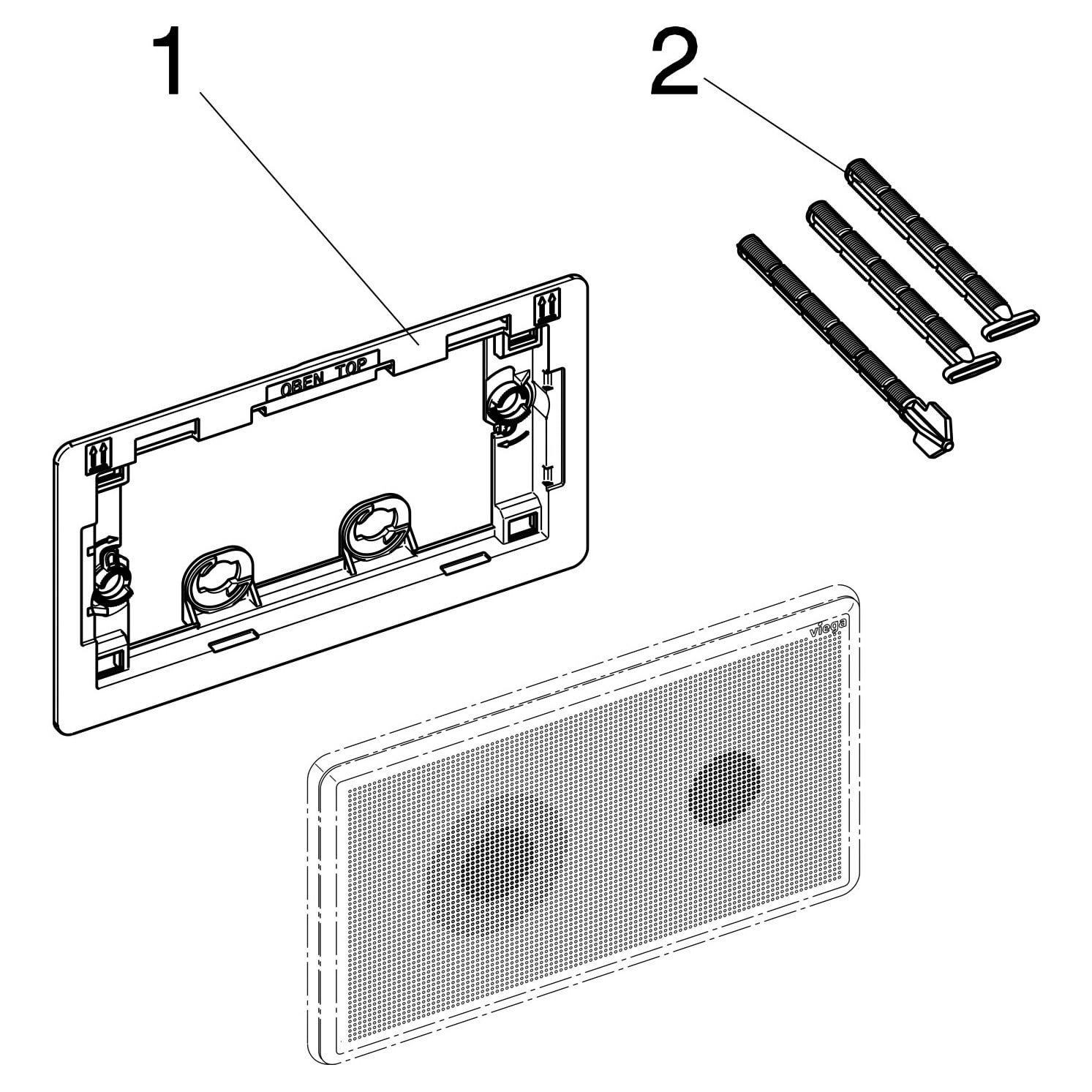 1

2

OBEN TOP

viega