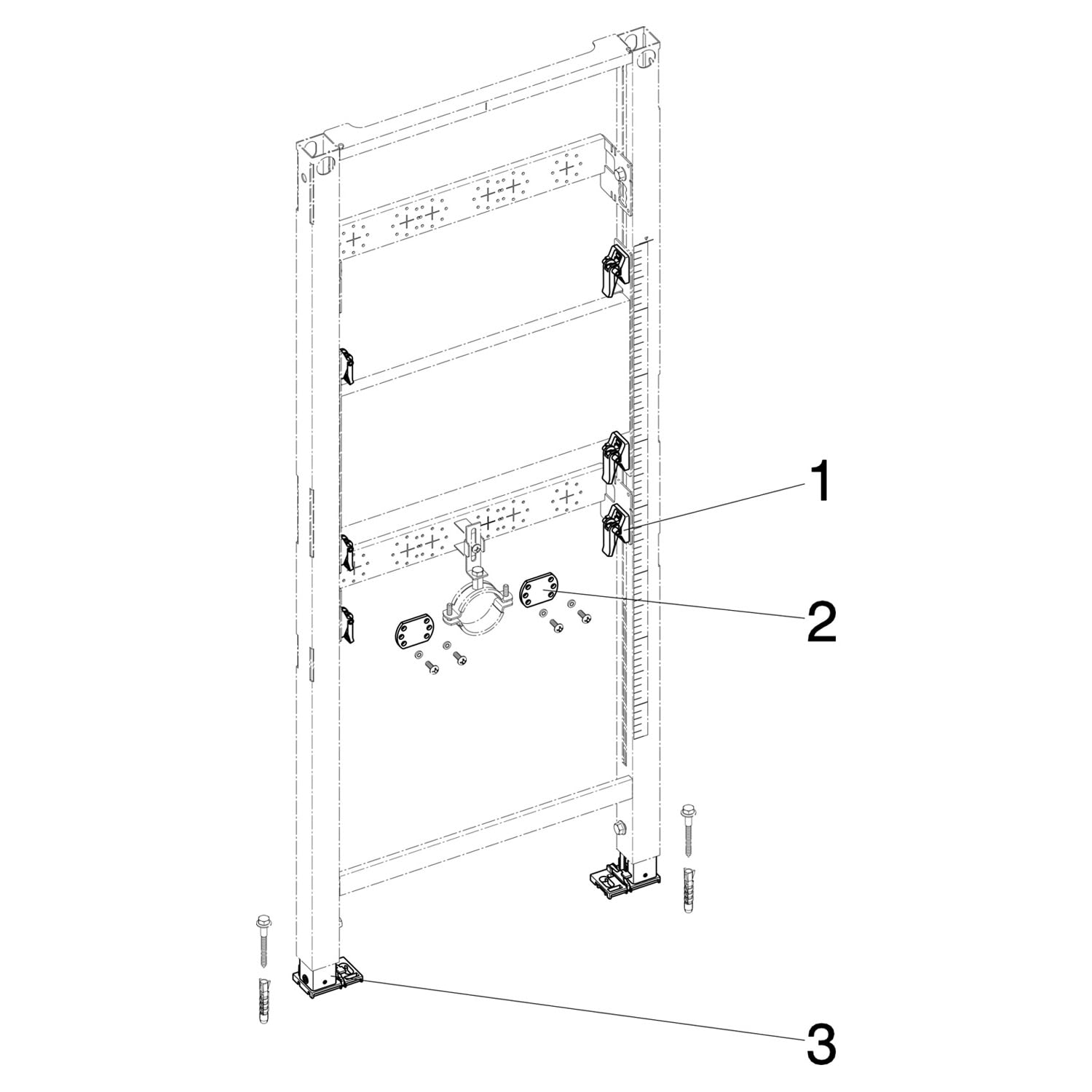 1

2

3