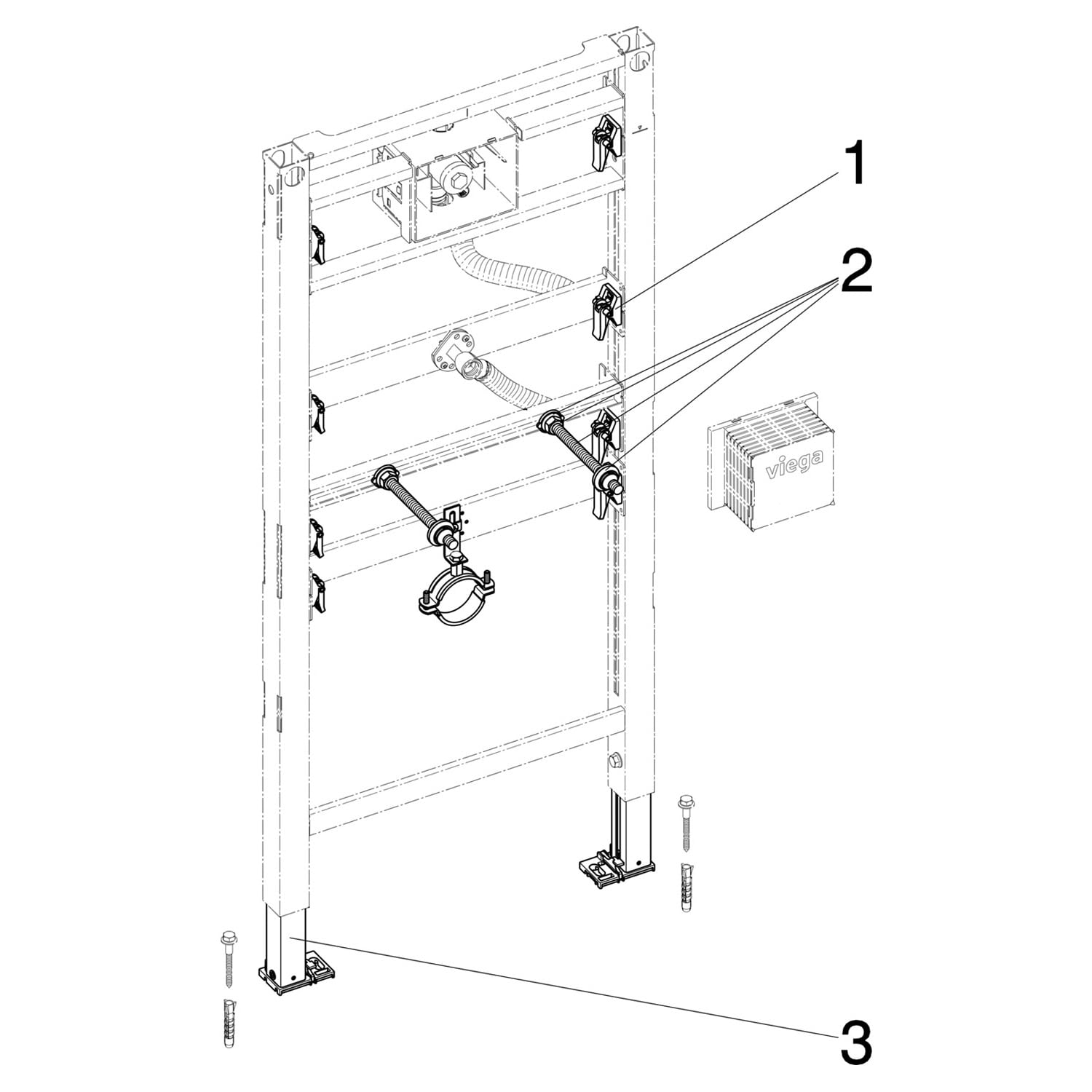 1
2
viega
3