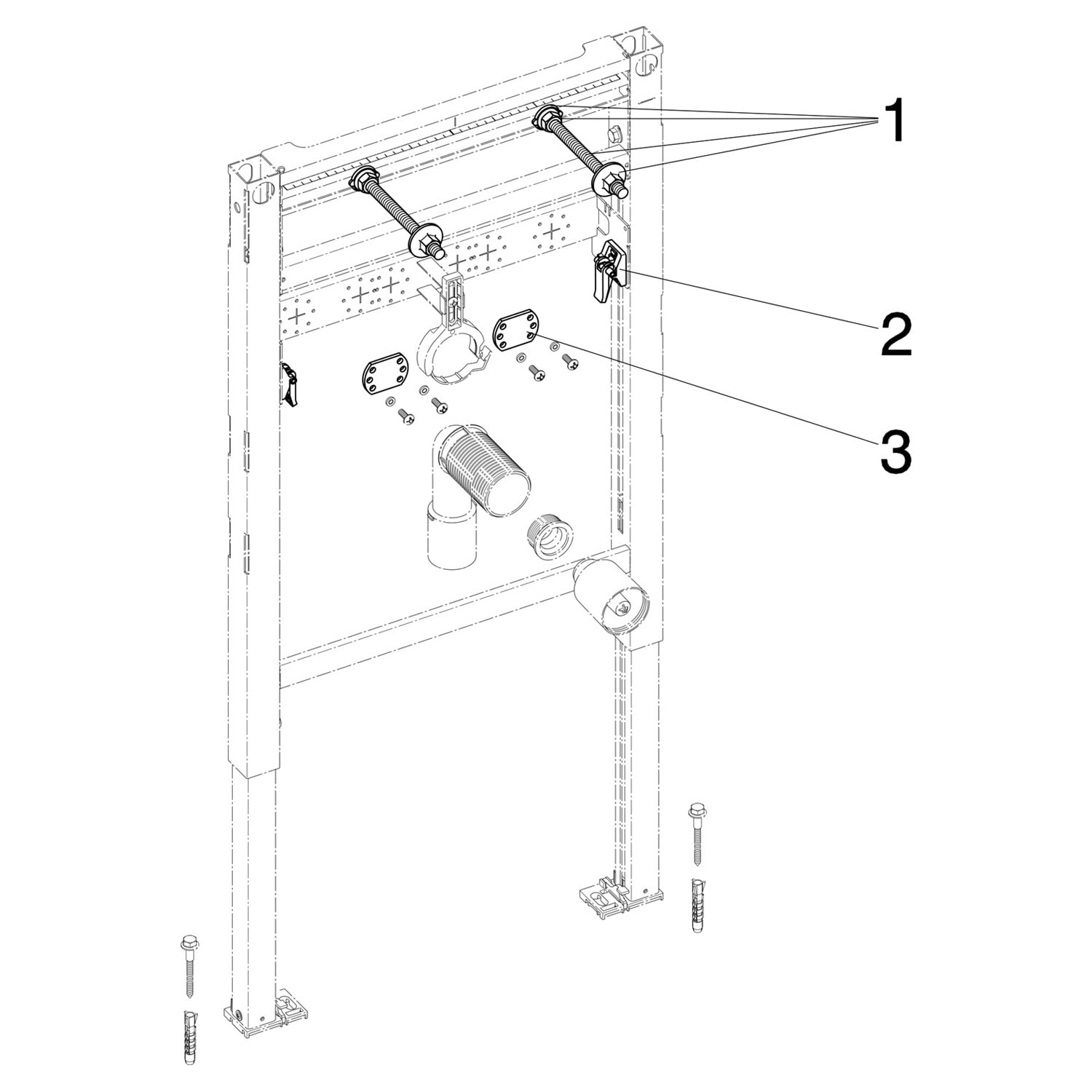 1

2

3