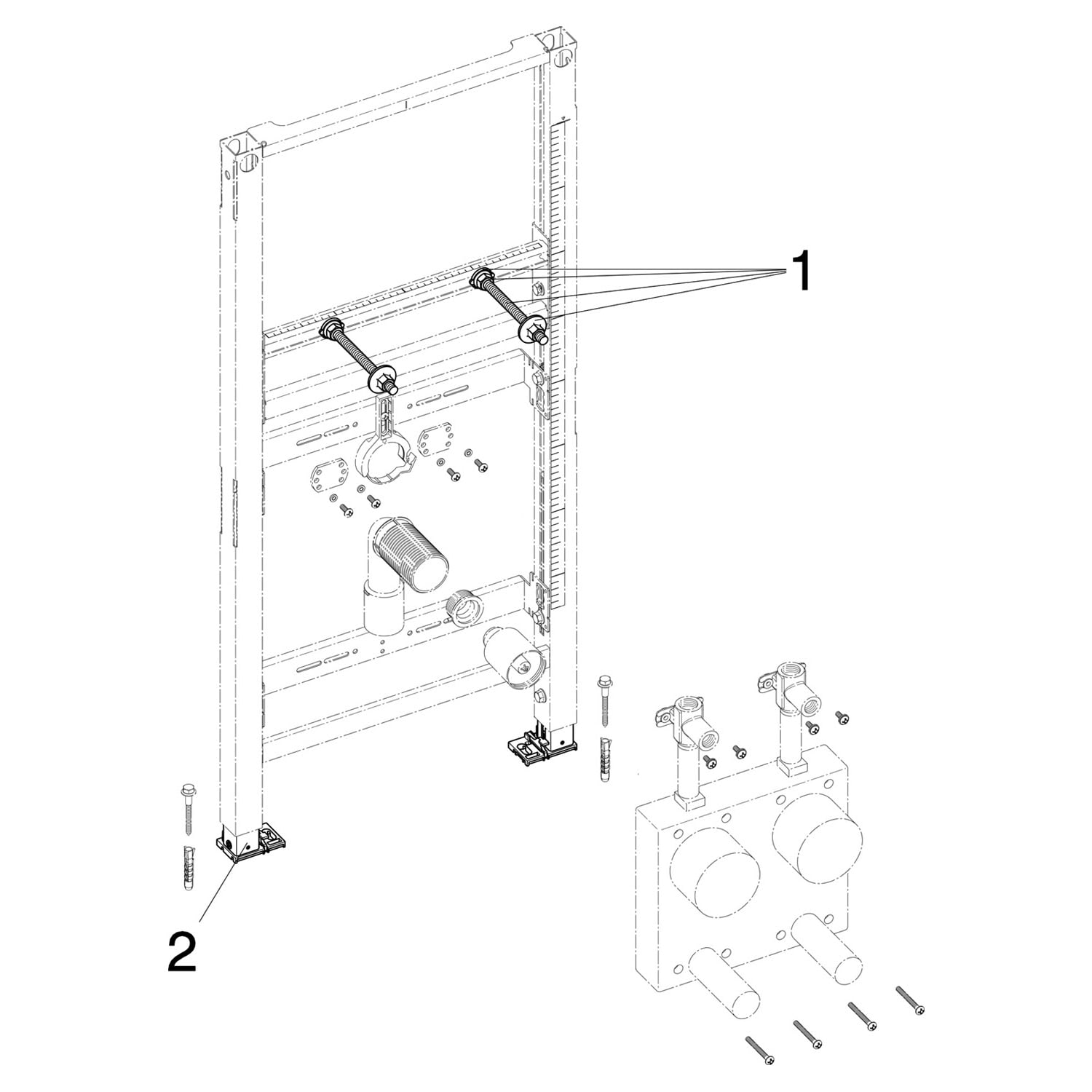 1

2