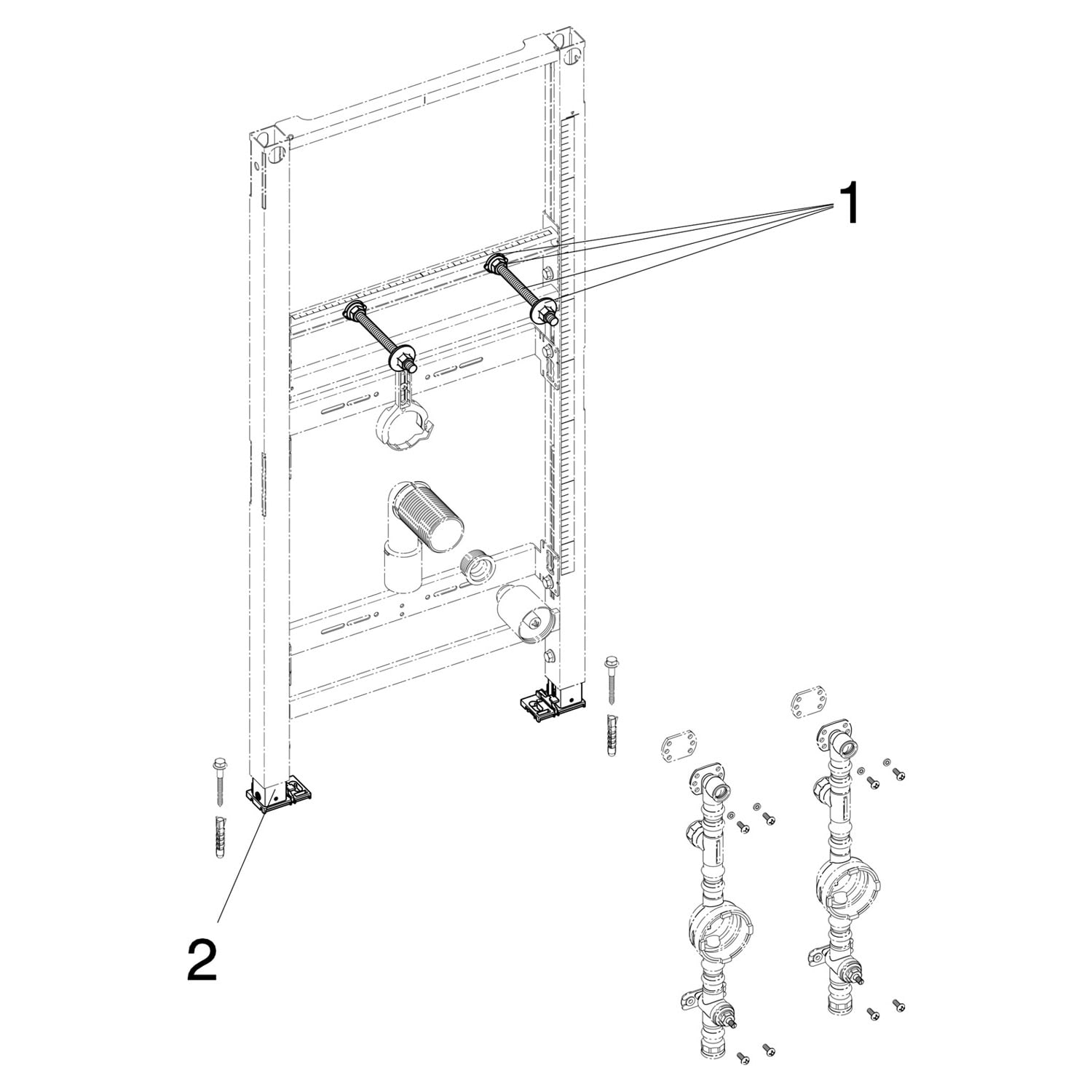 1

2