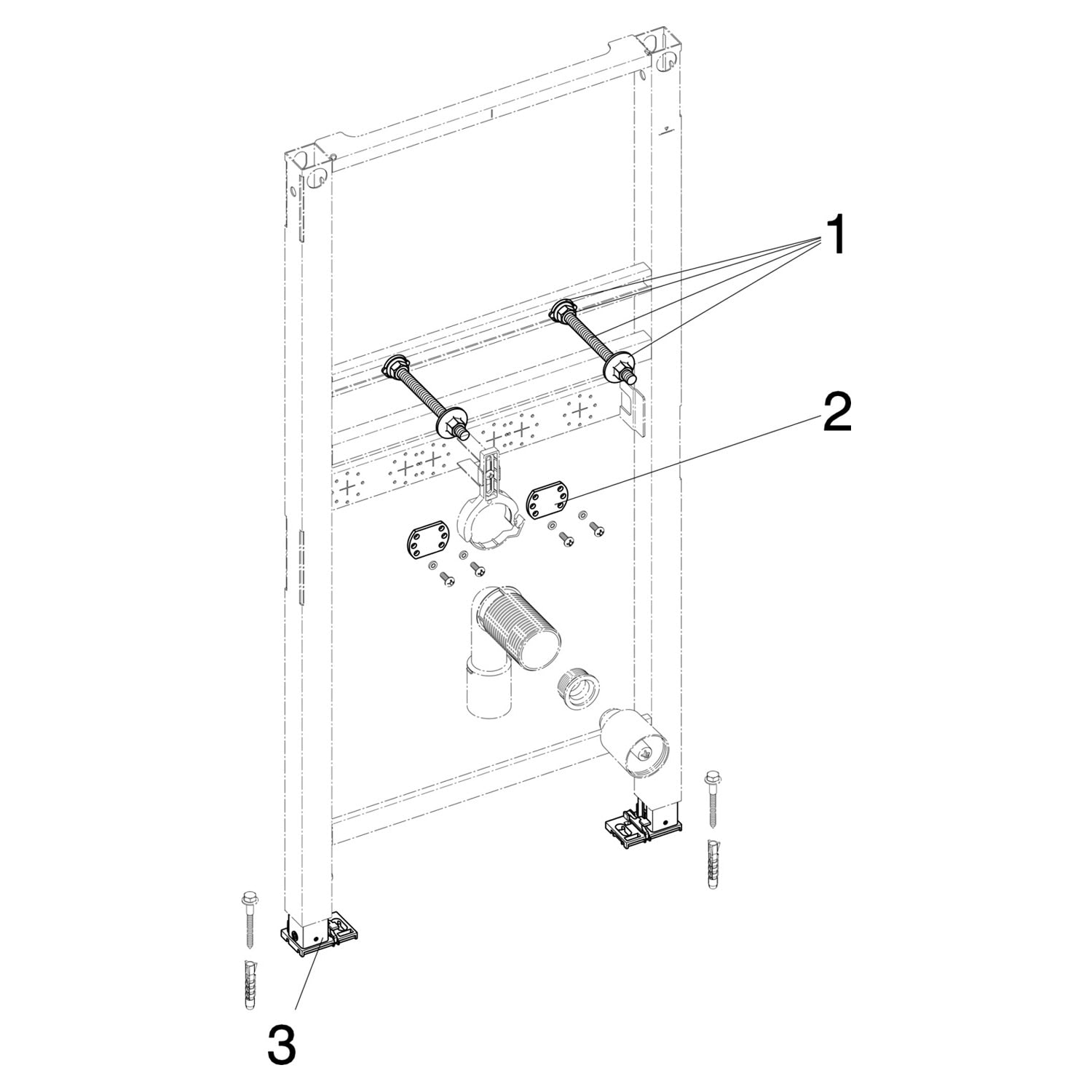 1

2

3