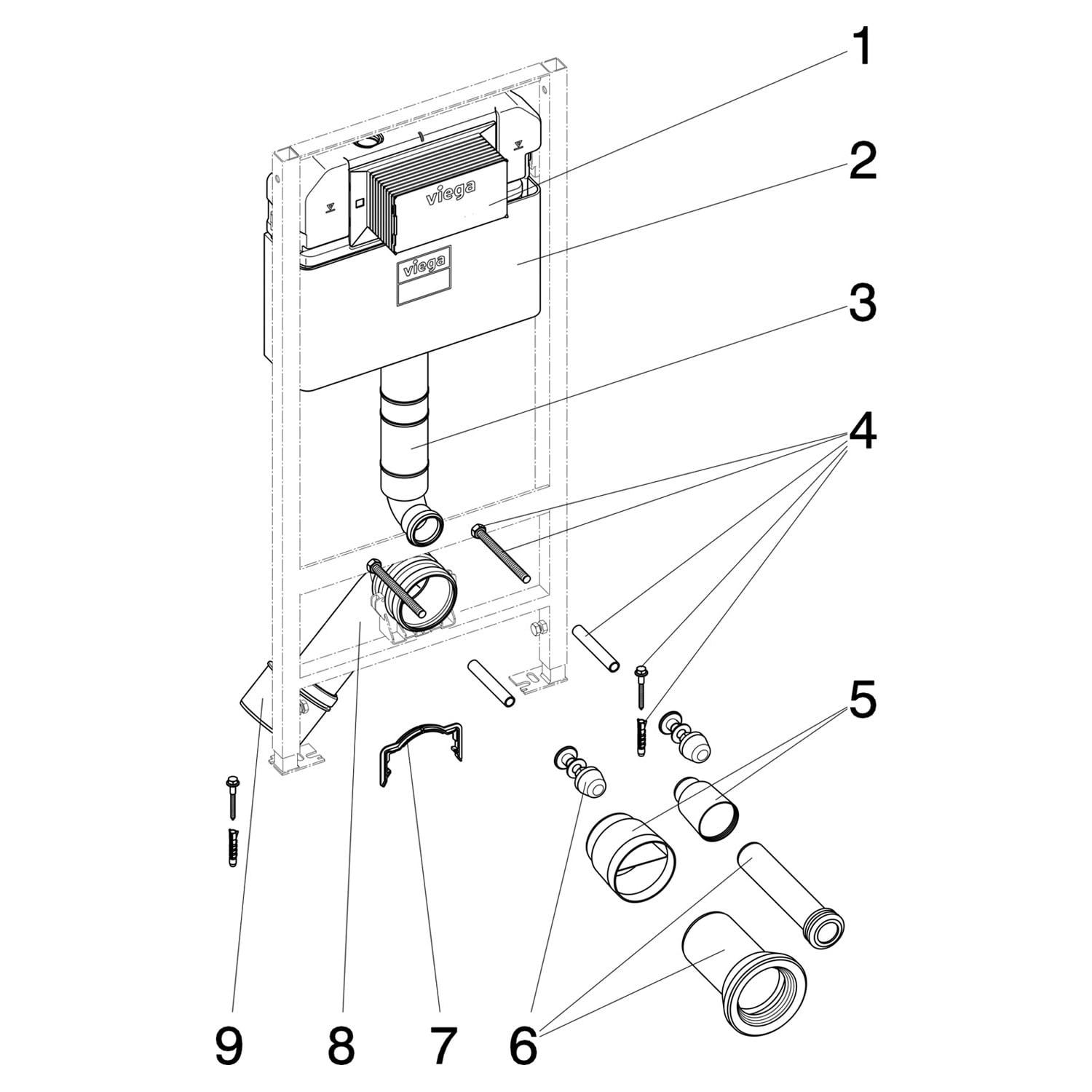 1
2
viega
viega
3
4
5
9
8
7
6