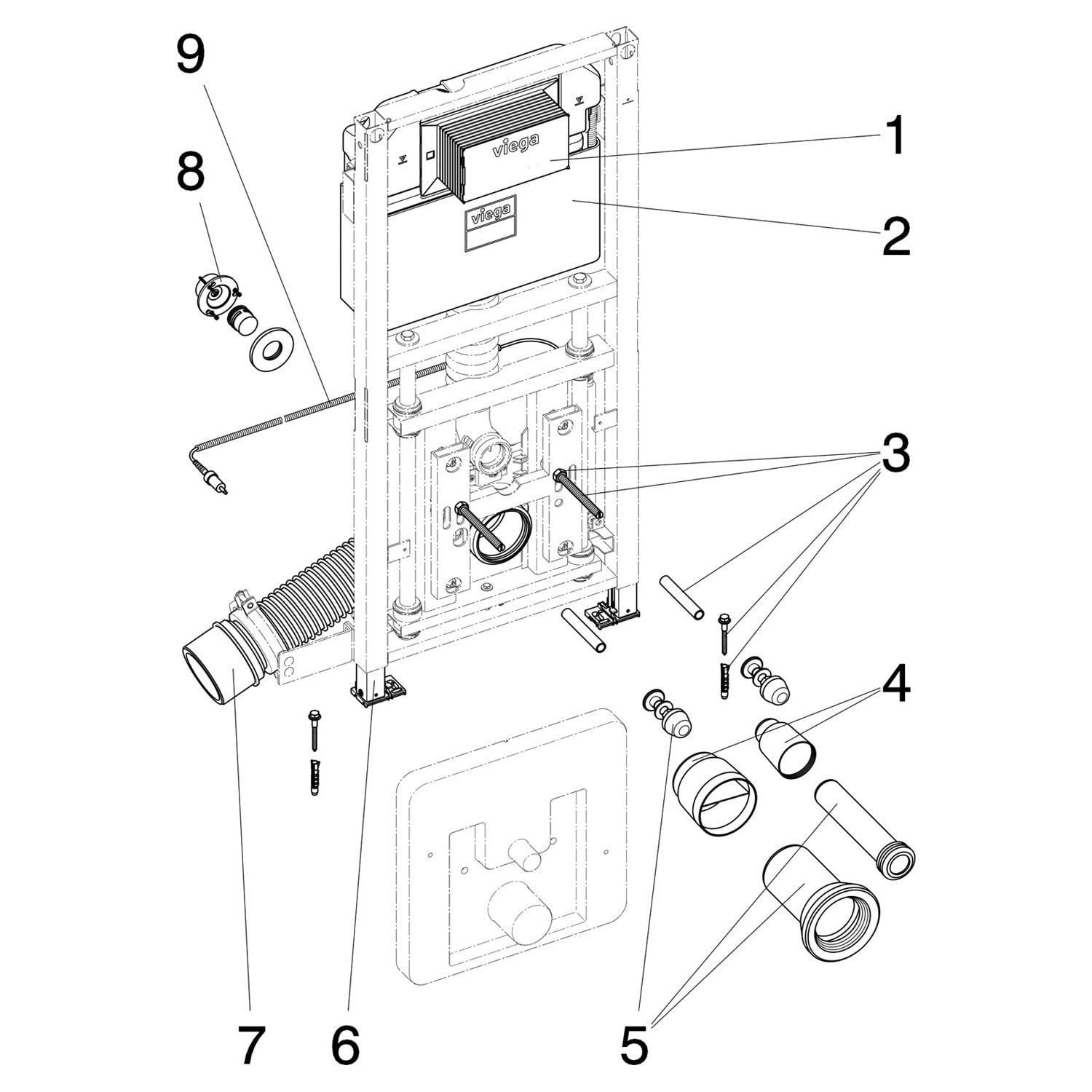 9
8
viega
viega
1
2
3
4
7
6
5