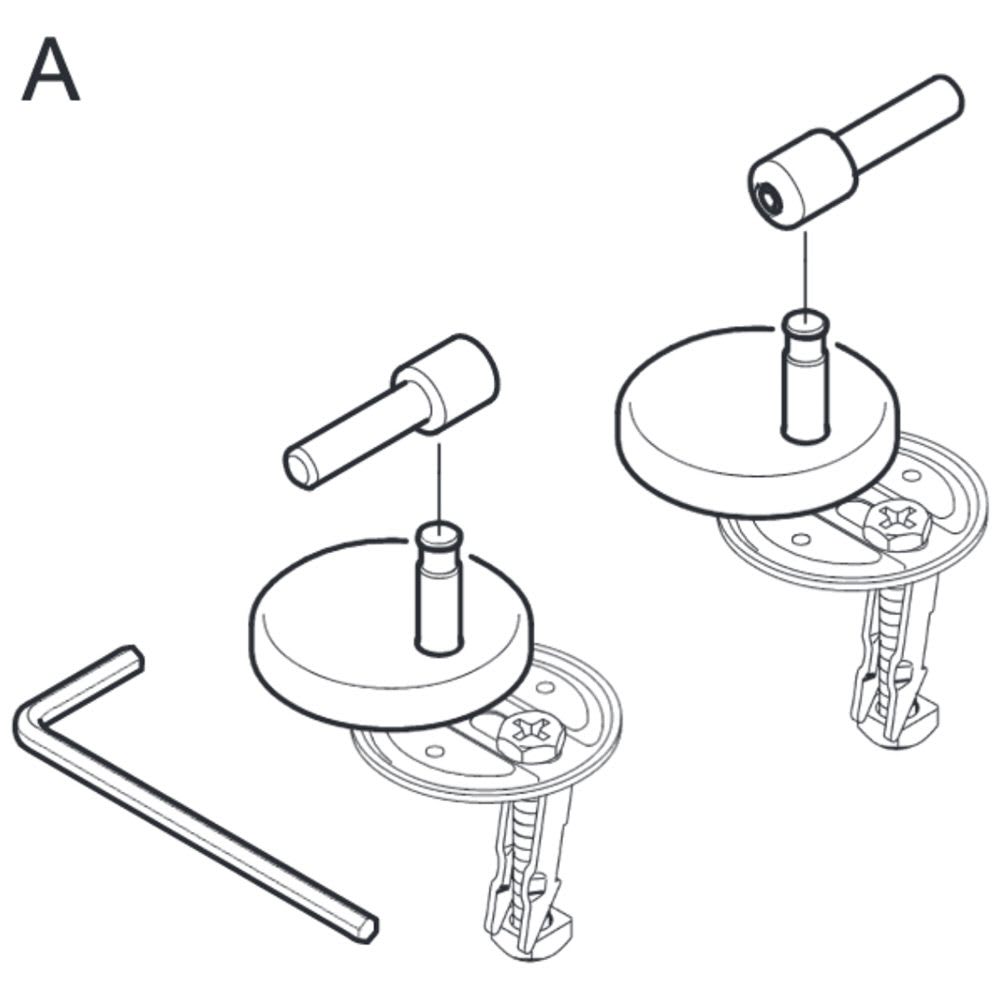 A