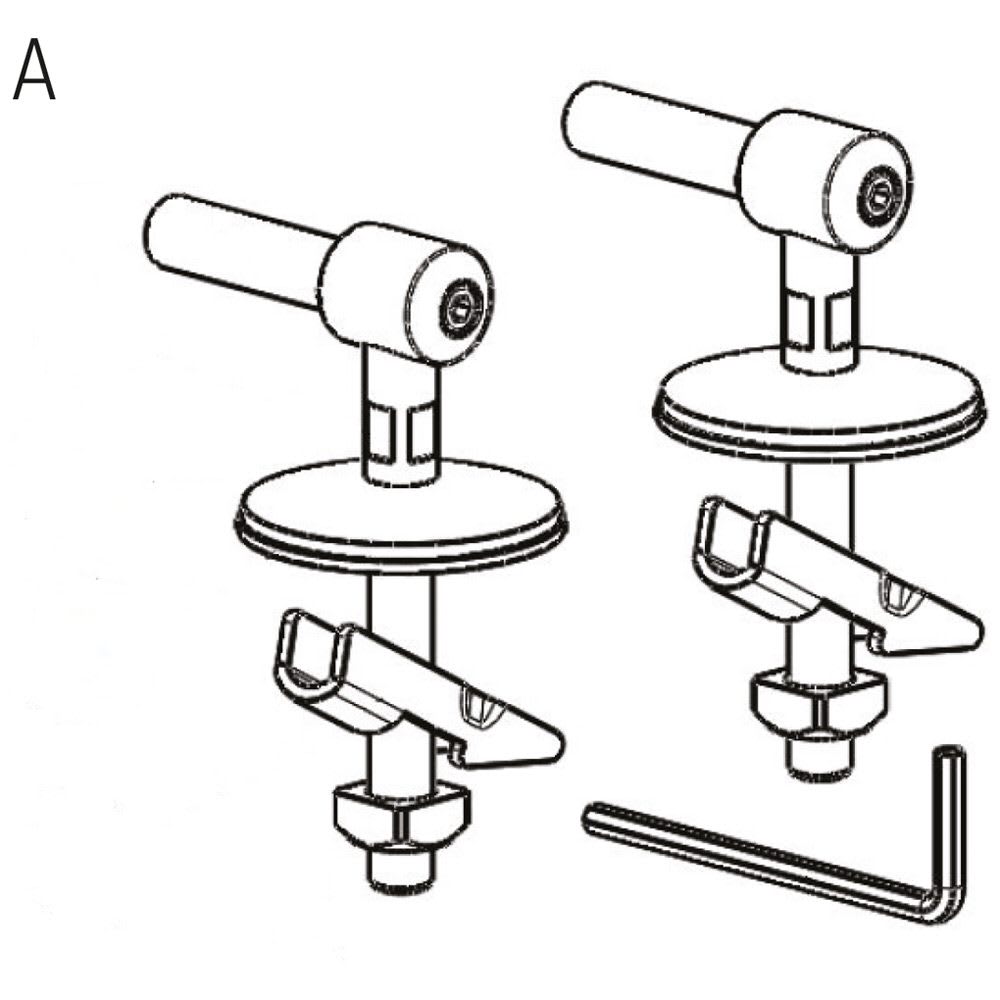 A