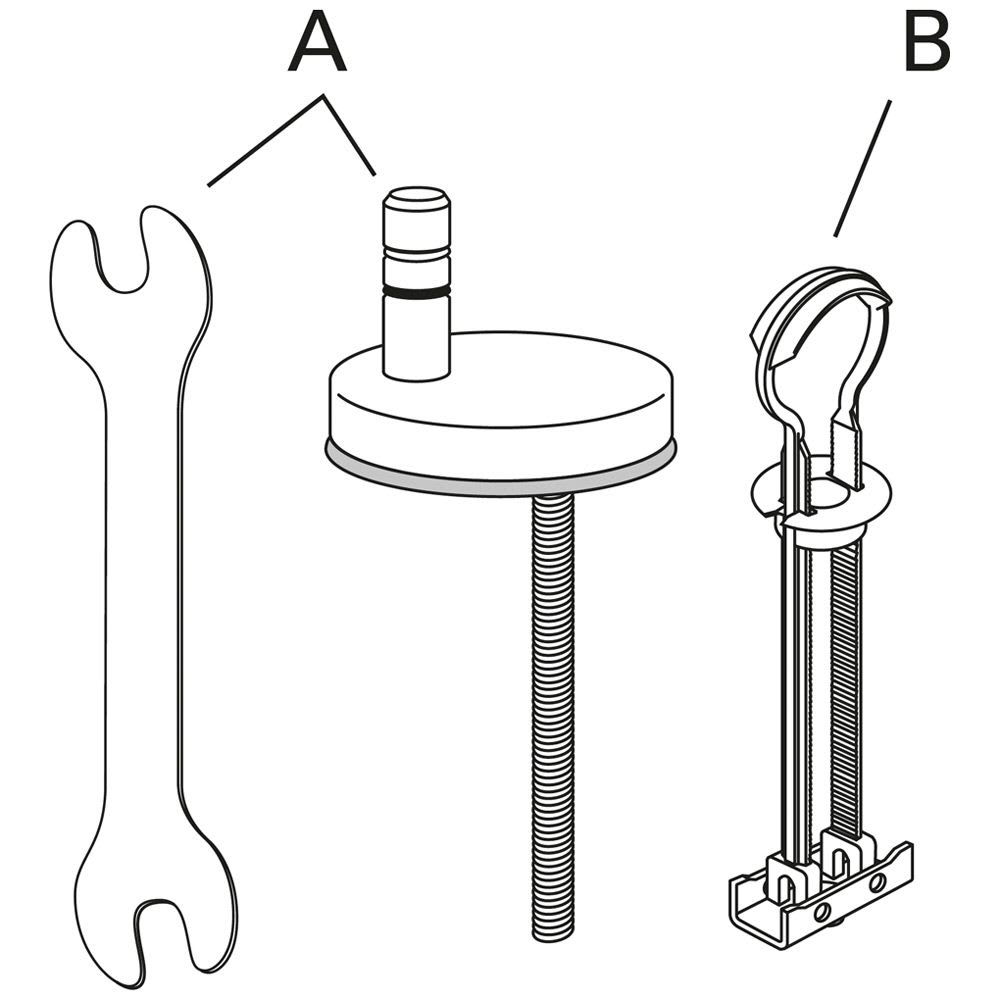 A

B