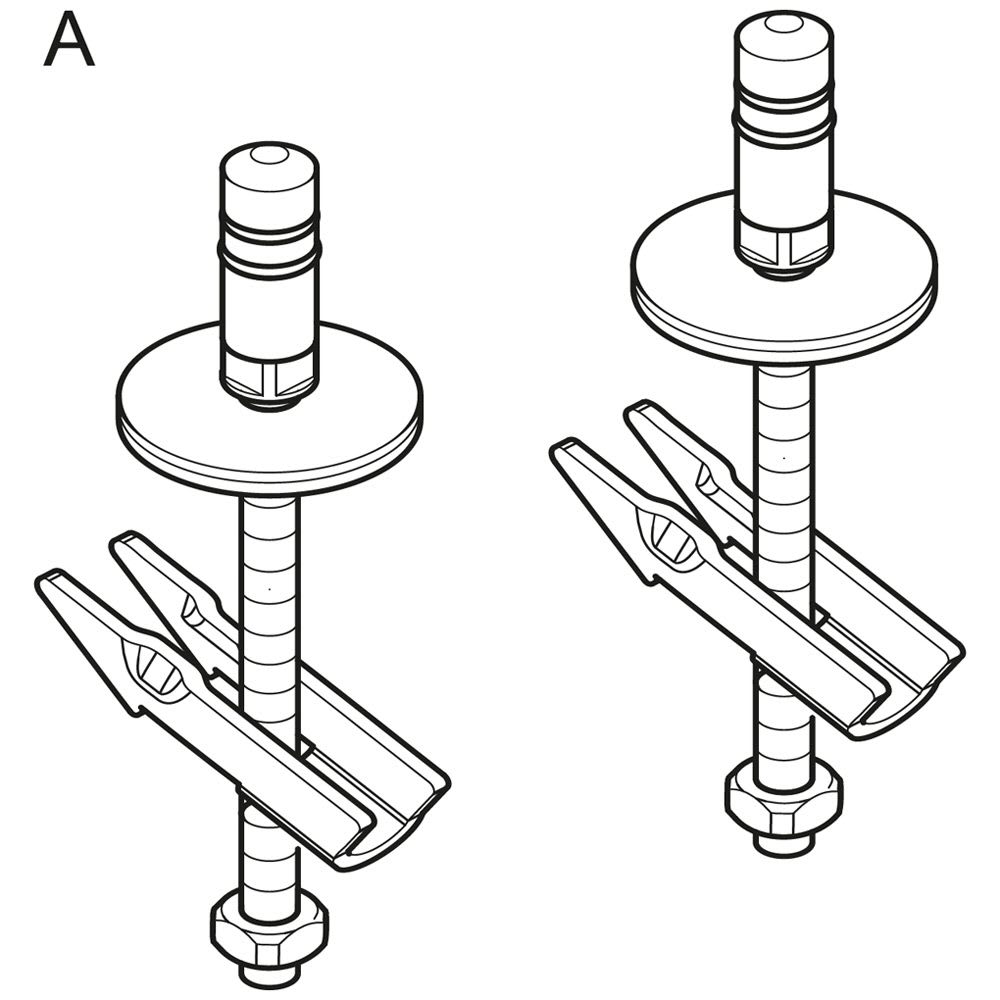 A