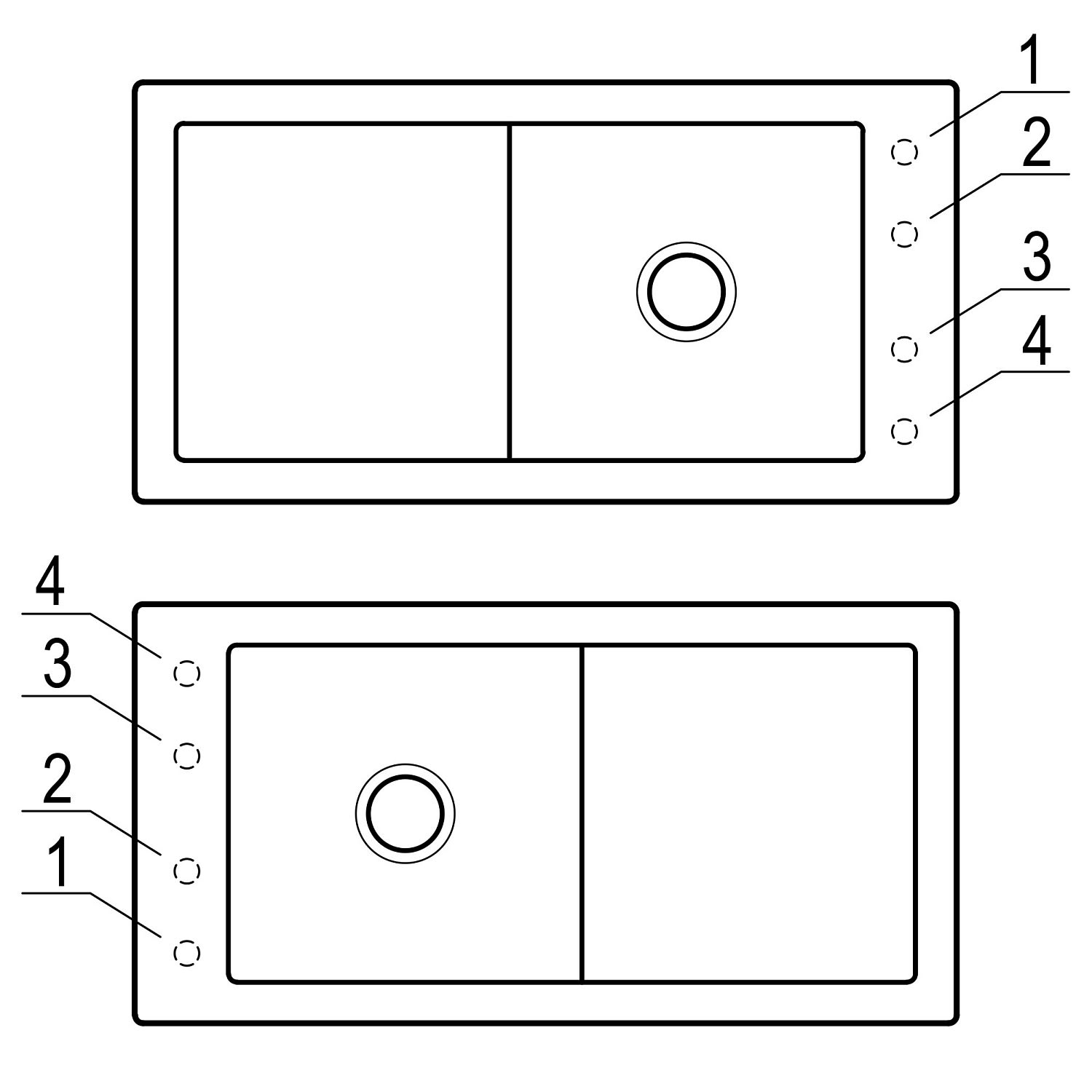 1
2
3
4

4
3
2
1