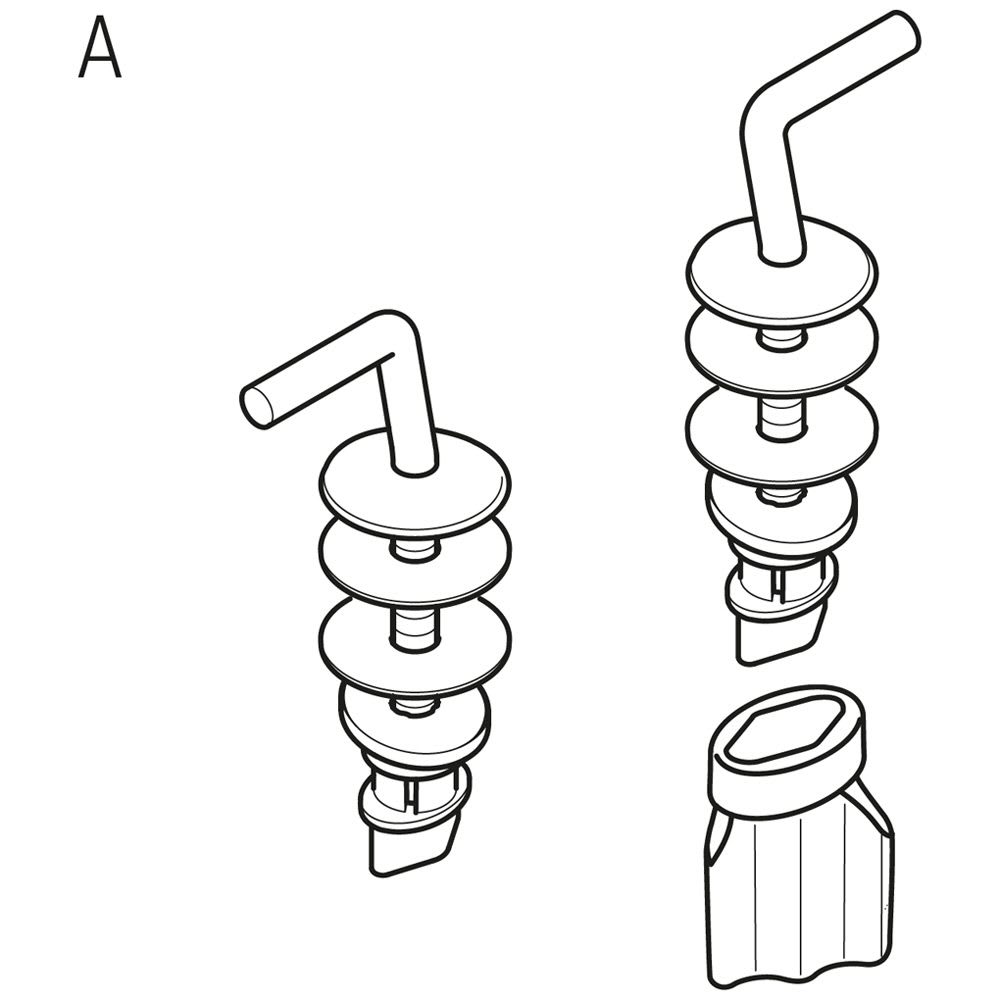 A