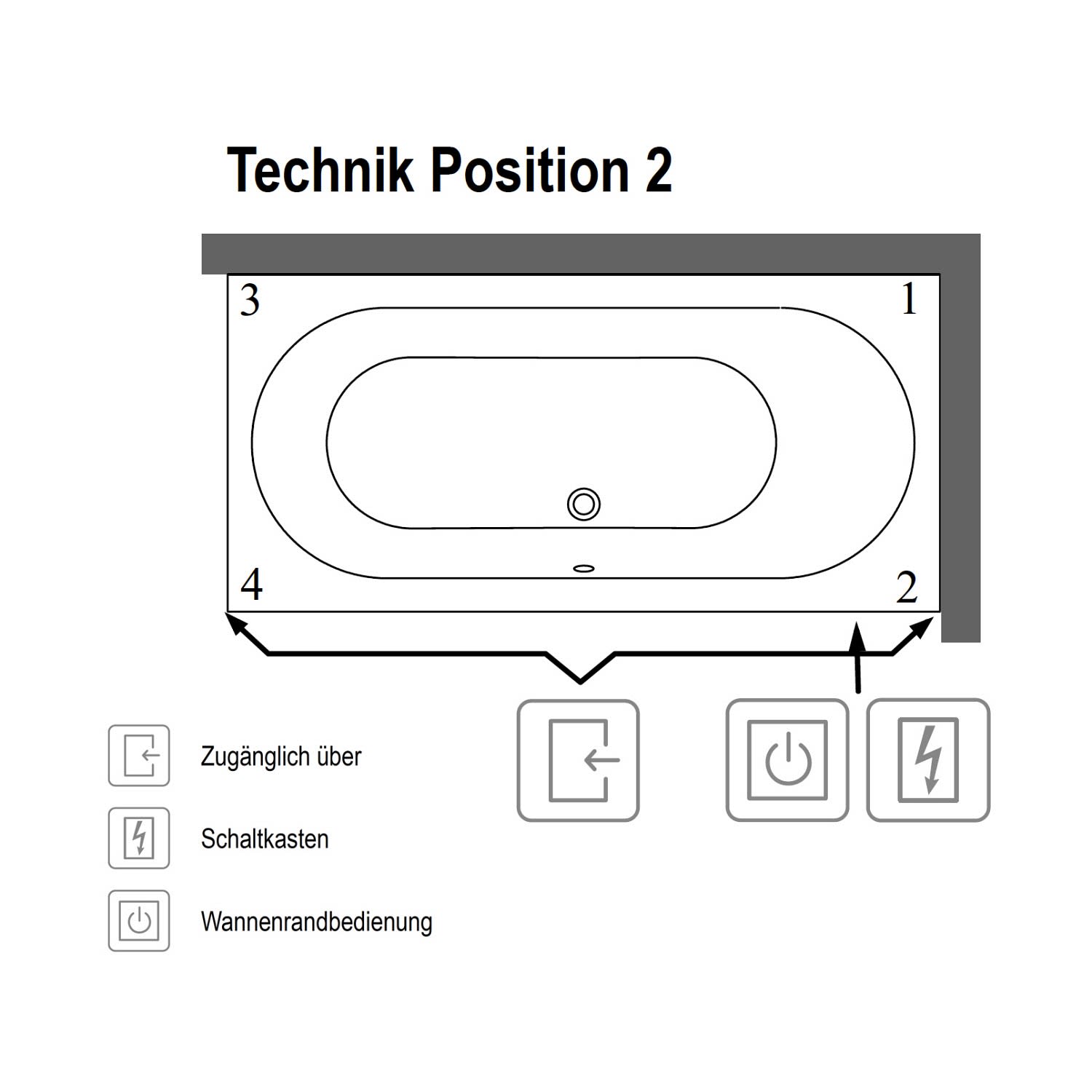 Technik Position 2

3

1

4

2

Zugänglich über

Schaltkasten

Wannenrandbedienung