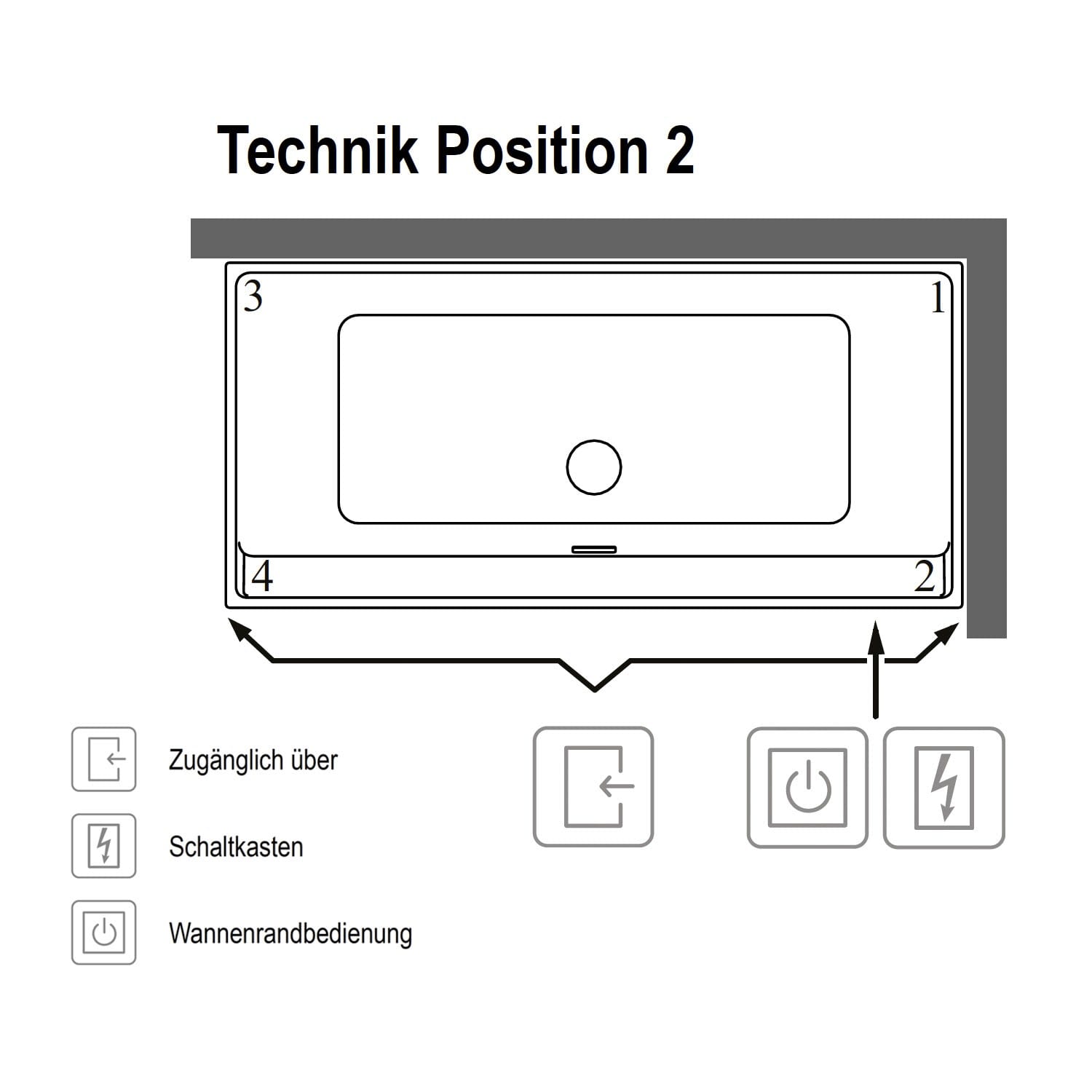 Technik Position 2

3

1

4

2

Zugänglich über

Schaltkasten

Wannenrandbedienung