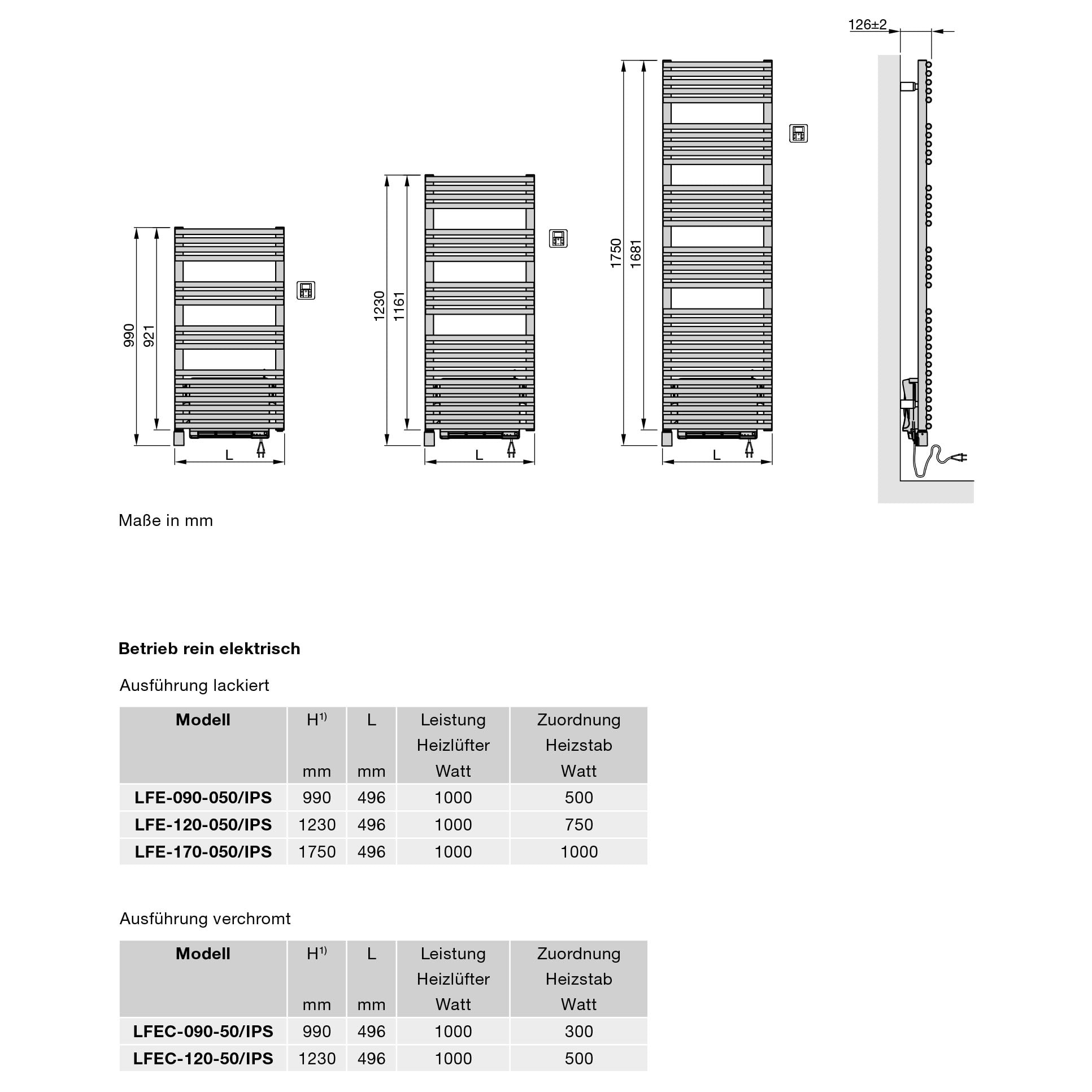 126±2

990
921
L

1230
1161
L

1750
1681
L

Maße in mm

**Betrieb rein elektrisch**

Ausführung lackiert

| Modell | H$^{1)}$ mm | L mm | Leistung Heizlüfter Watt | Zuordnung Heizstab Watt |
|---|---|---|---|---|
| LFE-090-050/IPS | 990 | 496 | 1000 | 500 |
| LFE-120-050/IPS | 1230 | 496 | 1000 | 750 |
| LFE-170-050/IPS | 1750 | 496 | 1000 | 1000 |

Ausführung verchromt

| Modell | H$^{1)}$ mm | L mm | Leistung Heizlüfter Watt | Zuordnung Heizstab Watt |
|---|---|---|---|---|
| LFEC-090-50/IPS | 990 | 496 | 1000 | 300 |
| LFEC-120-50/IPS | 1230 | 496 | 1000 | 500 |