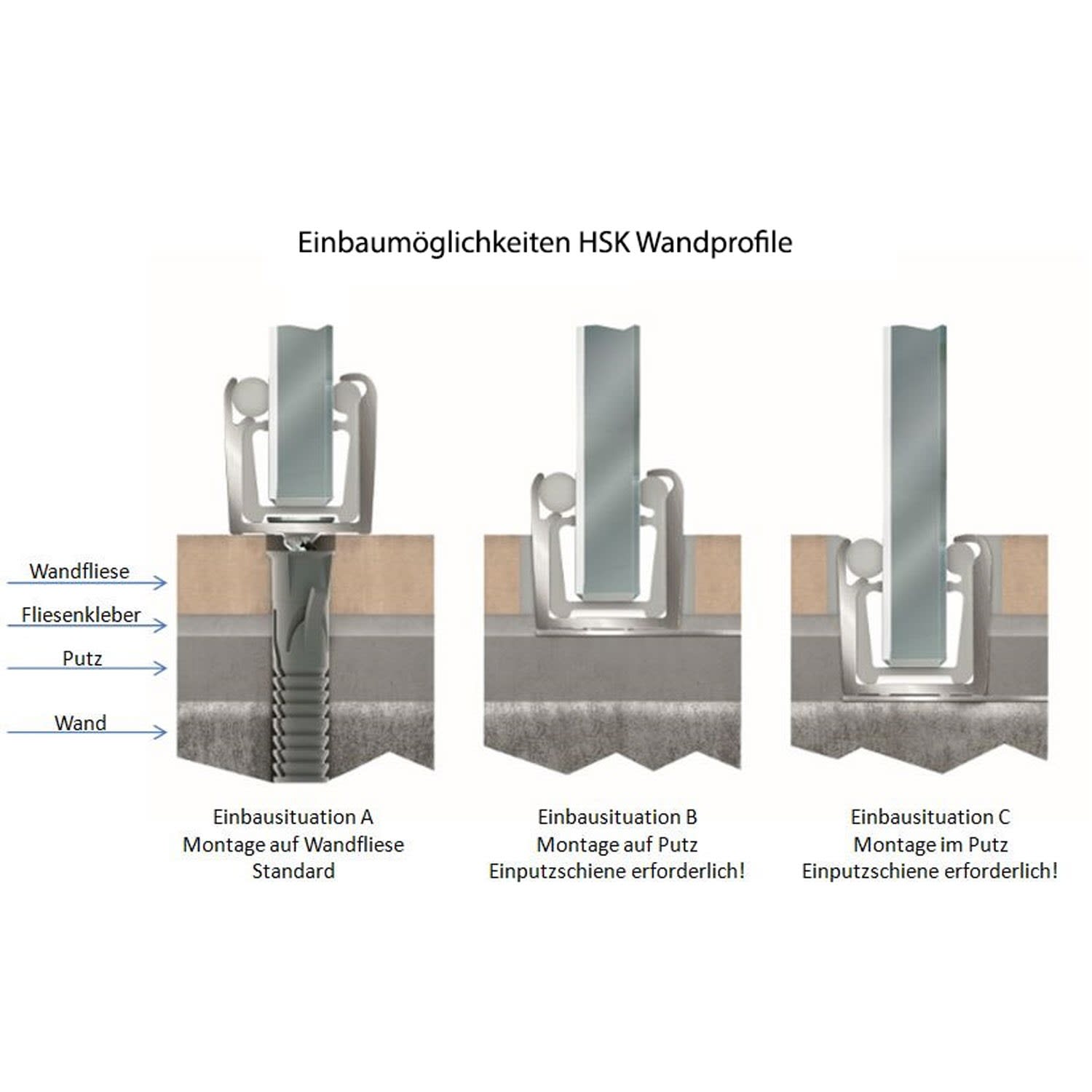 Einbaumöglichkeiten HSK Wandprofile

Wandfliese

Fliesenkleber

Putz

Wand

Einbausituation A
Montage auf Wandfliese
Standard

Einbausituation B
Montage auf Putz
Einputzschiene erforderlich!

Einbausituation C
Montage im Putz
Einputzschiene erforderlich!