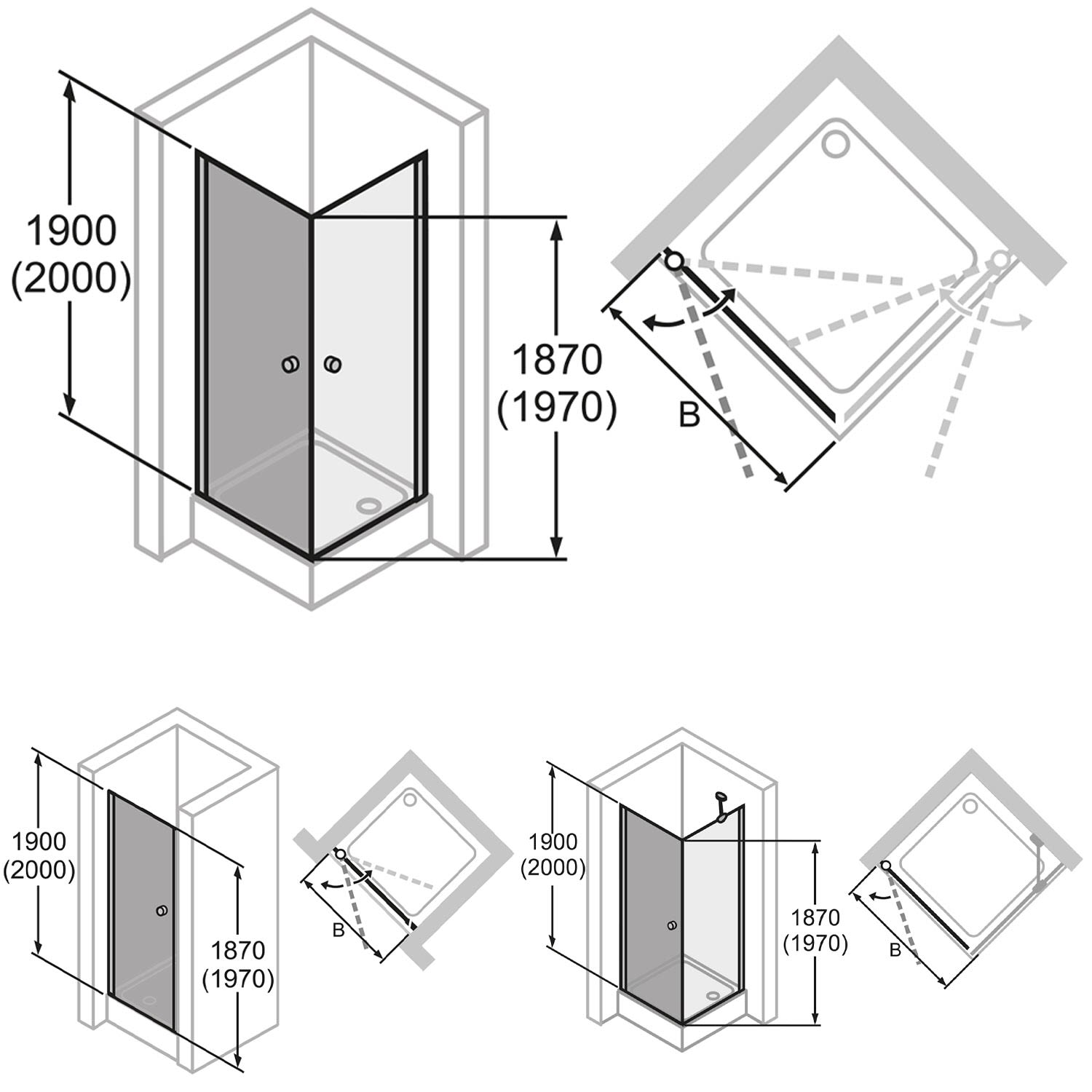 1900
(2000)

1870
(1970)

B

1900
(2000)

1870
(1970)

B

1900
(2000)

1870
(1970)

B