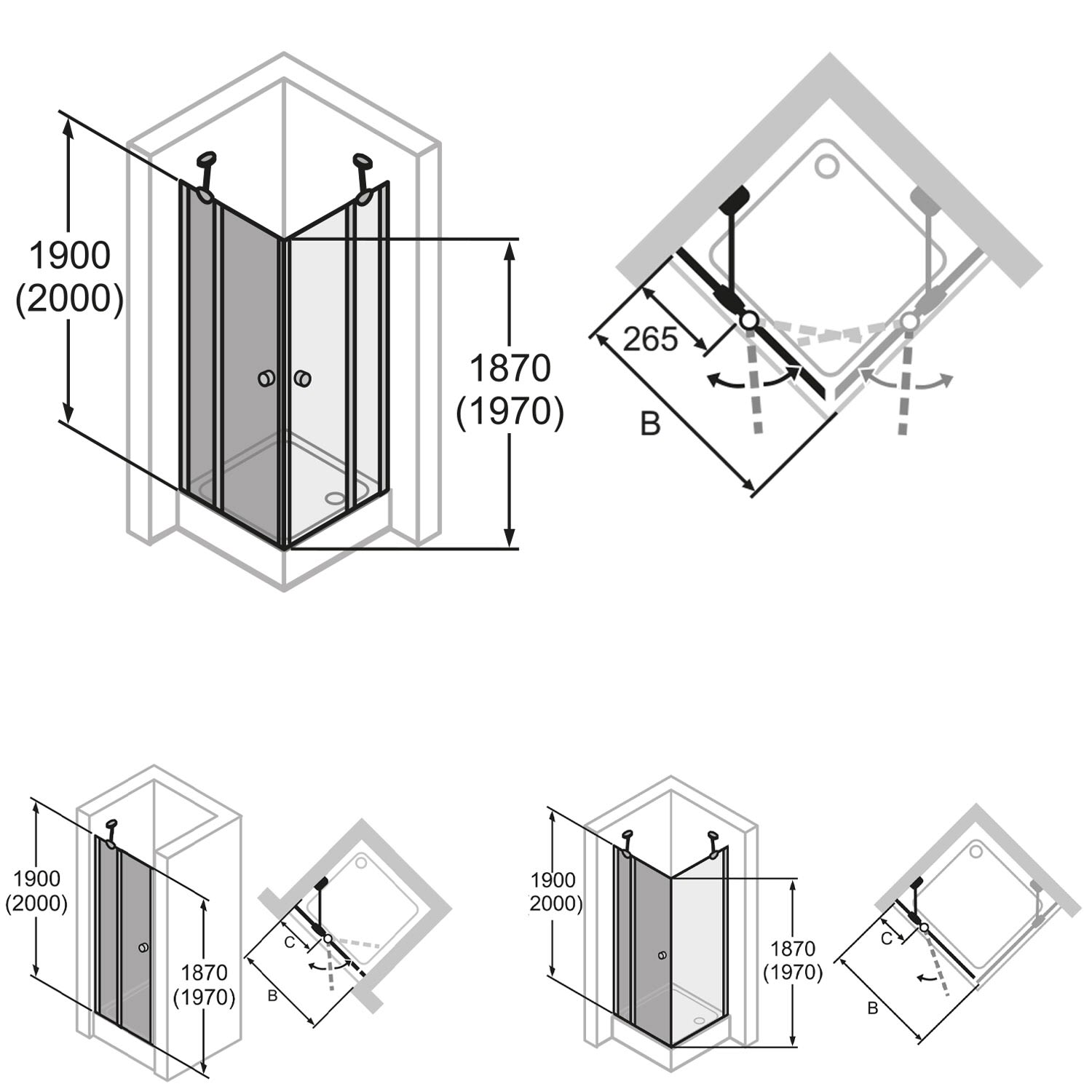 1900
(2000)

1870
(1970)

265

B

1900
(2000)

1870
(1970)

C

B

1900
2000)

1870
(1970)

C

B