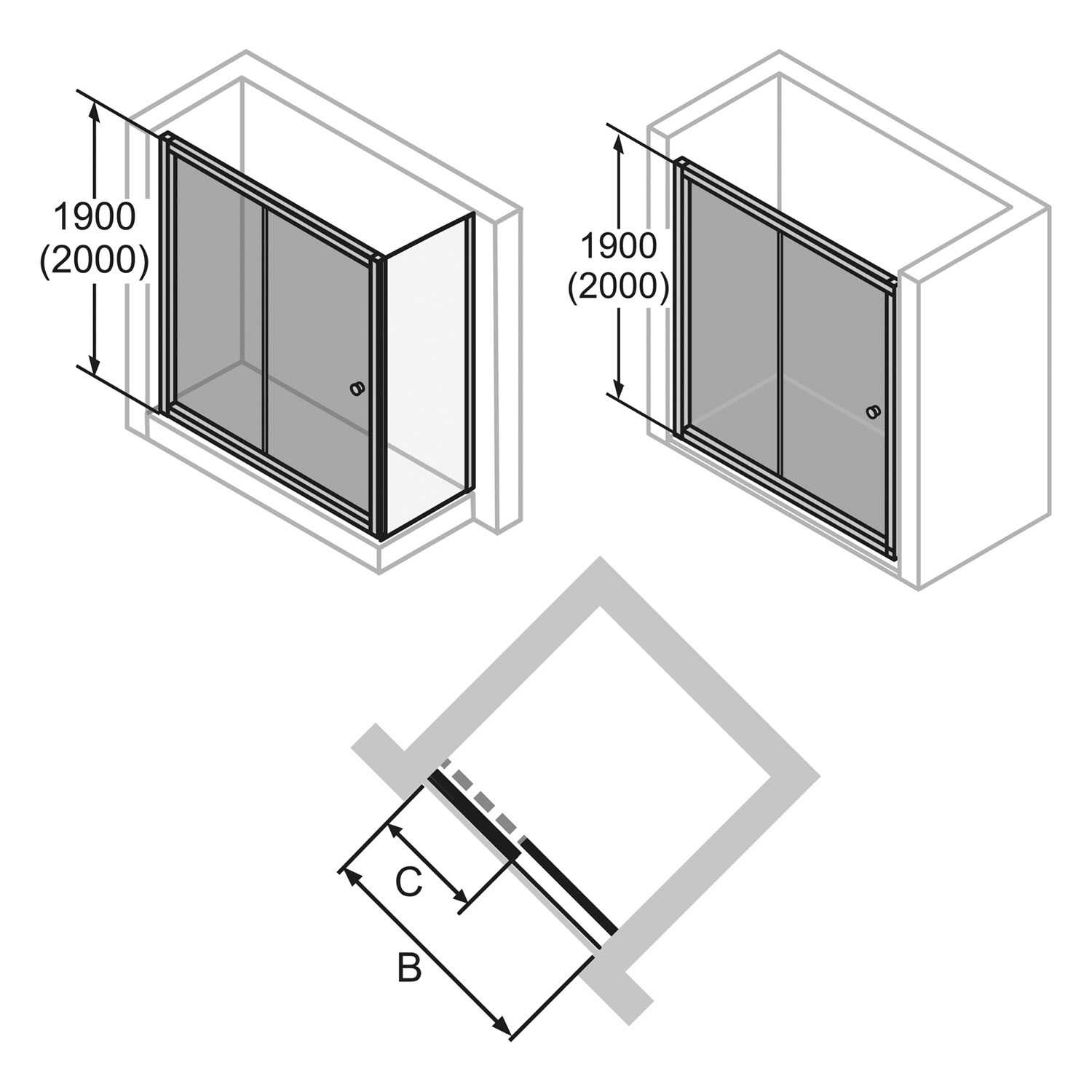 1900
(2000)

1900
(2000)

C

B