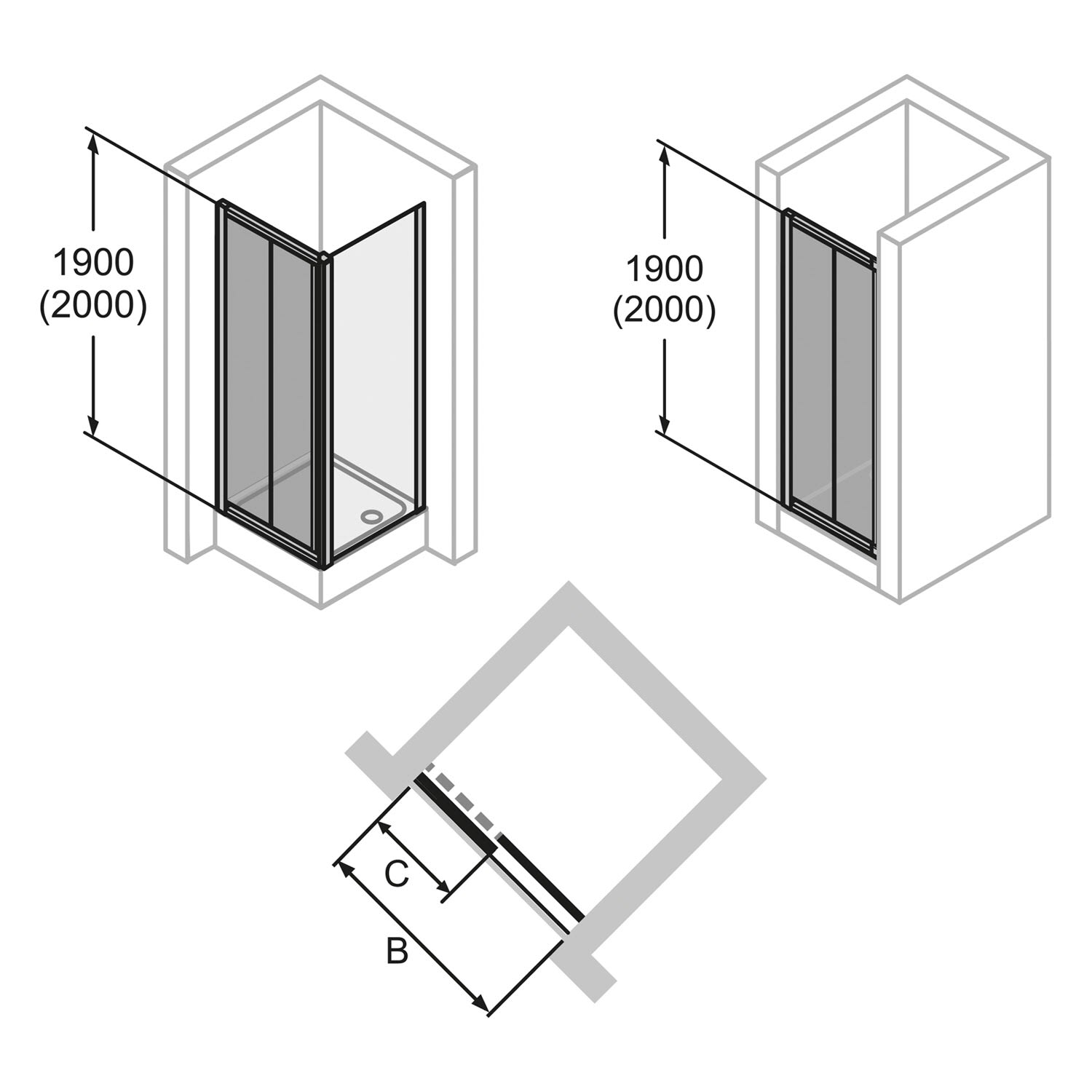 1900
(2000)

1900
(2000)

C

B