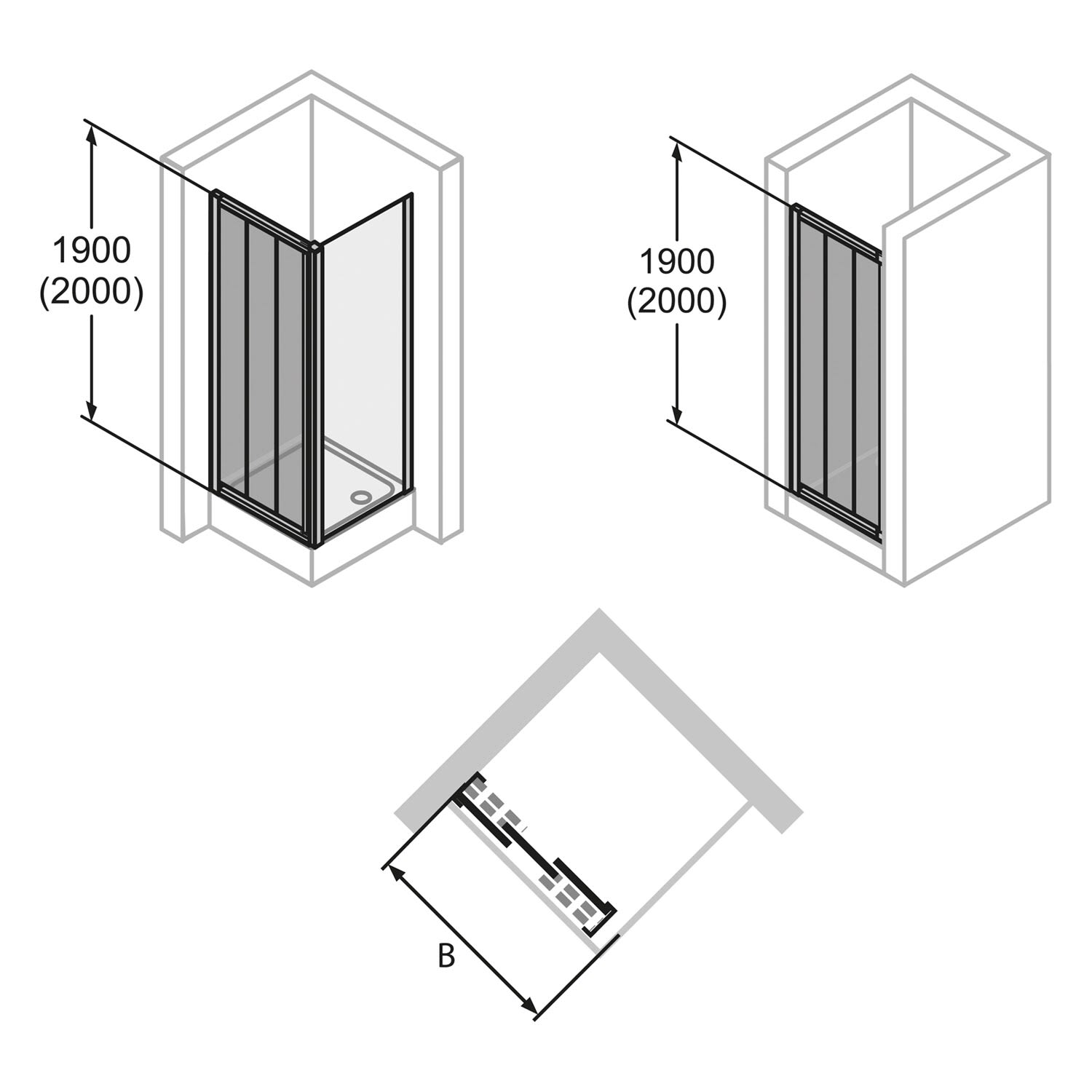 1900
(2000)

1900
(2000)

B