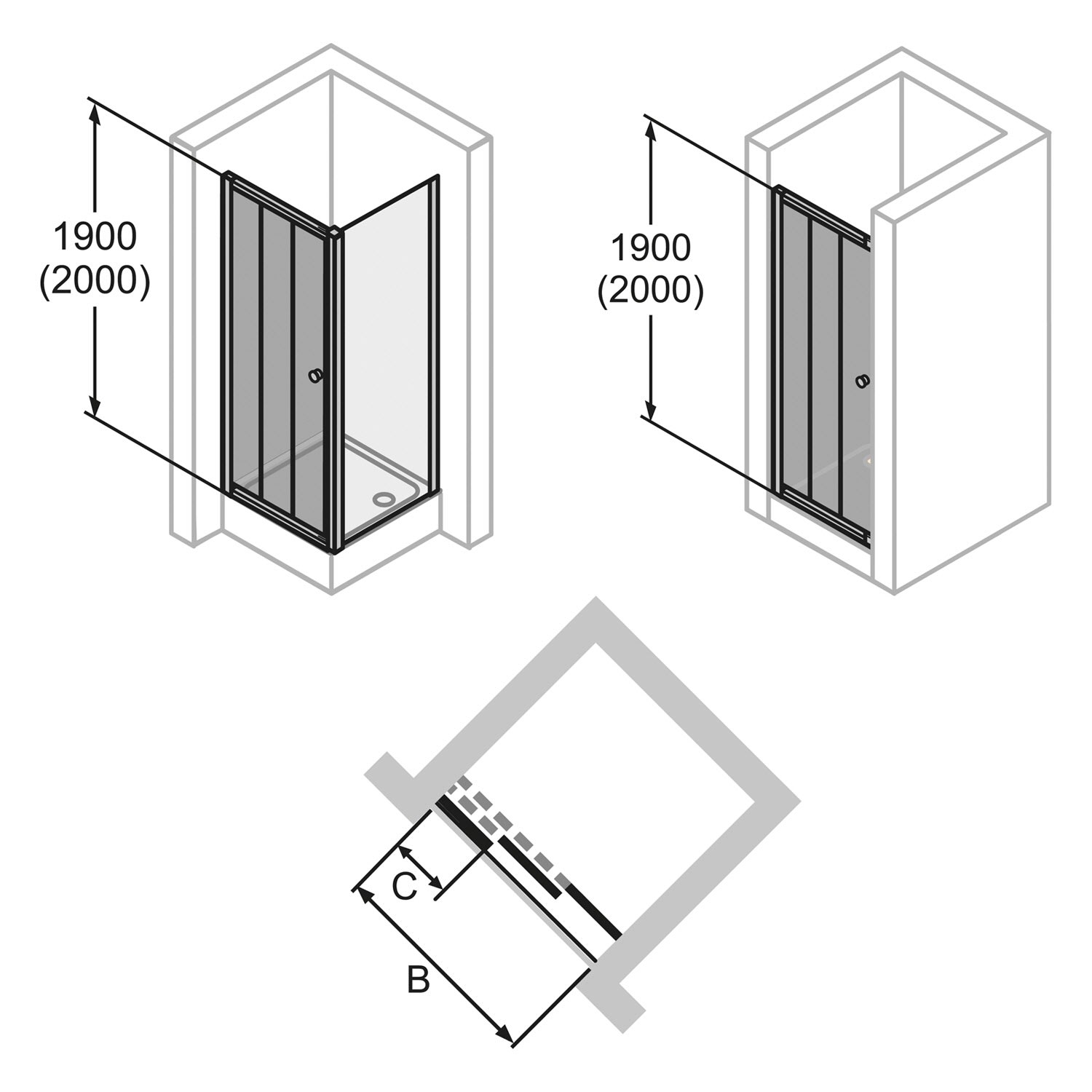 1900
(2000)

1900
(2000)

C

B