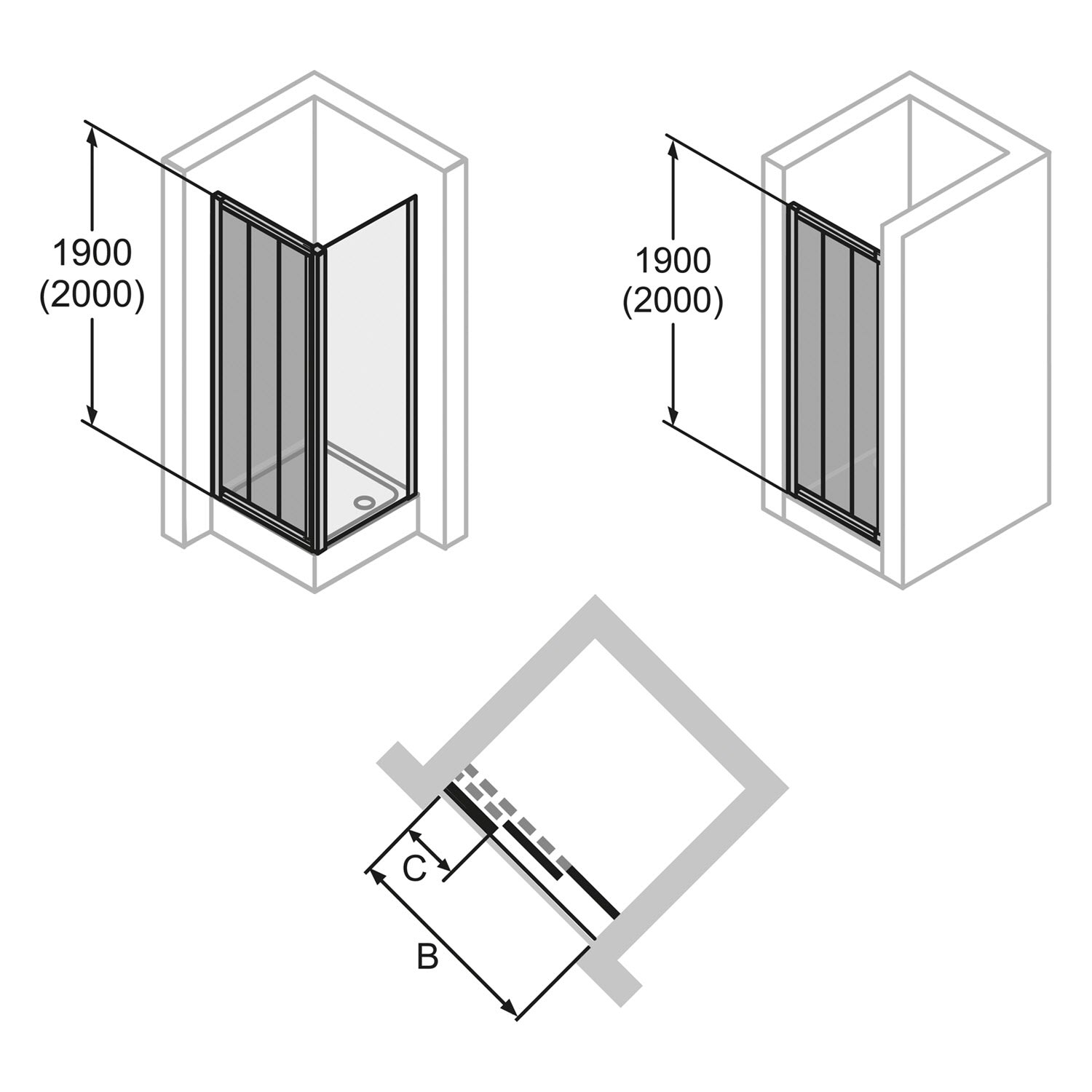 1900
(2000)

1900
(2000)

C

B