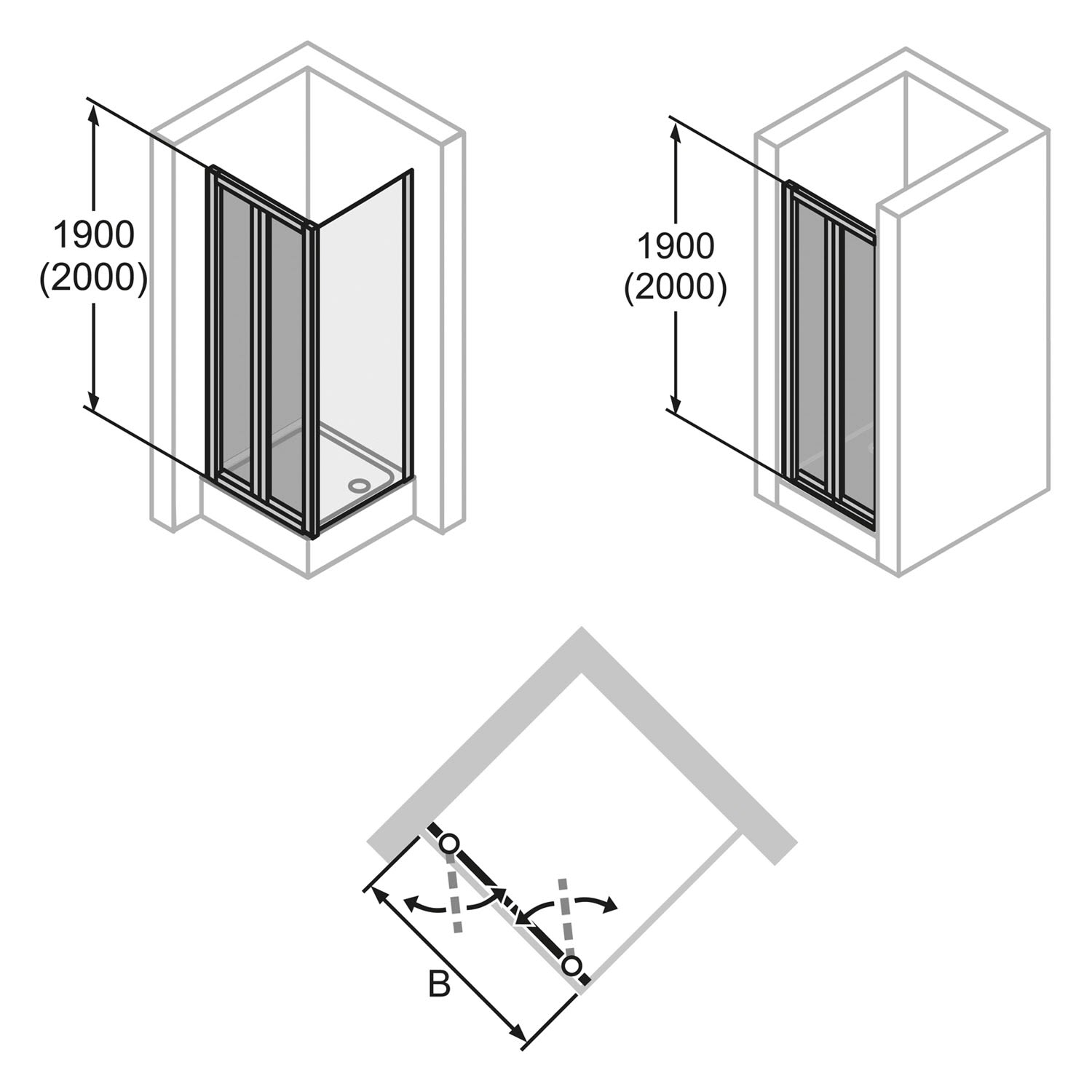 1900
(2000)

1900
(2000)

B