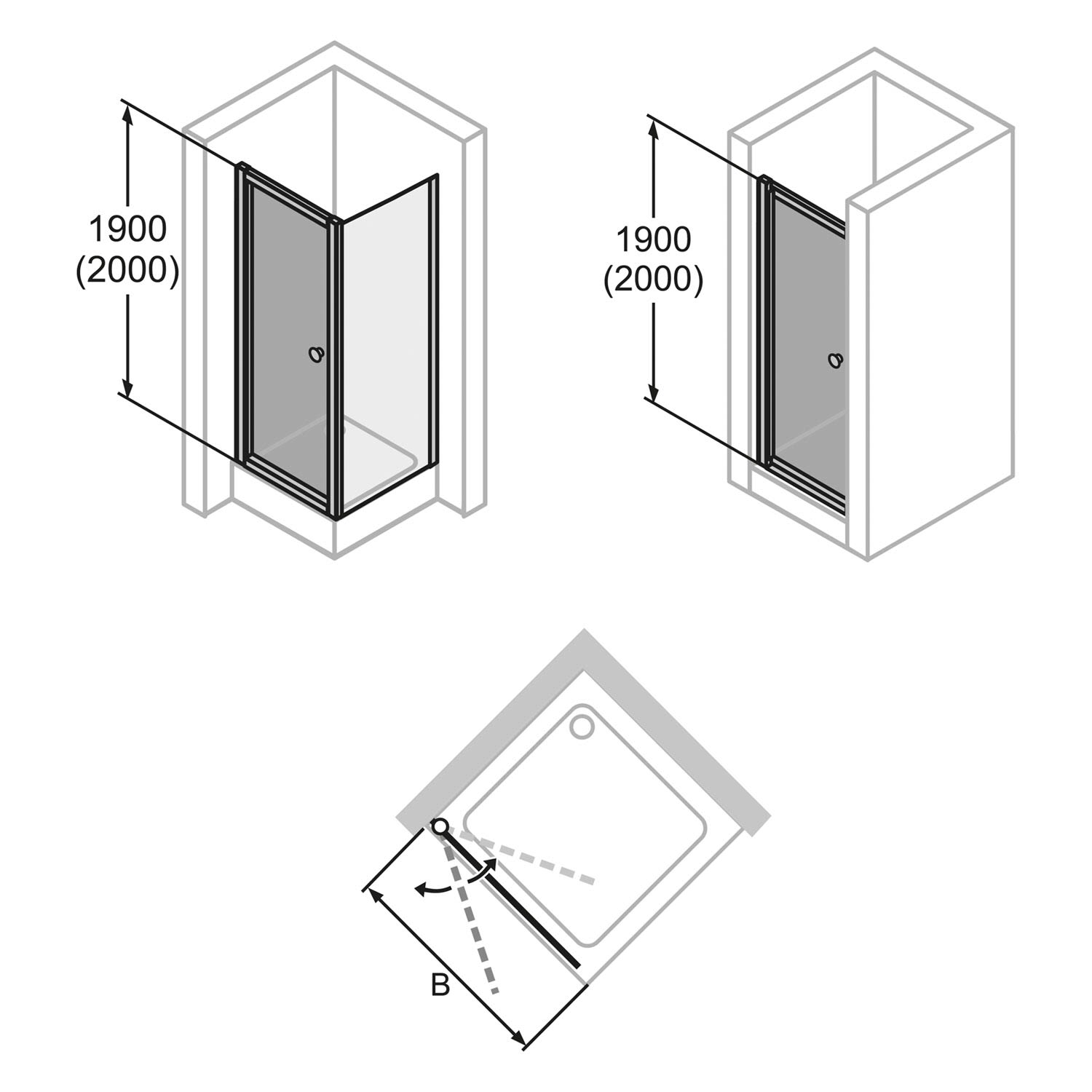 1900
(2000)

1900
(2000)

B