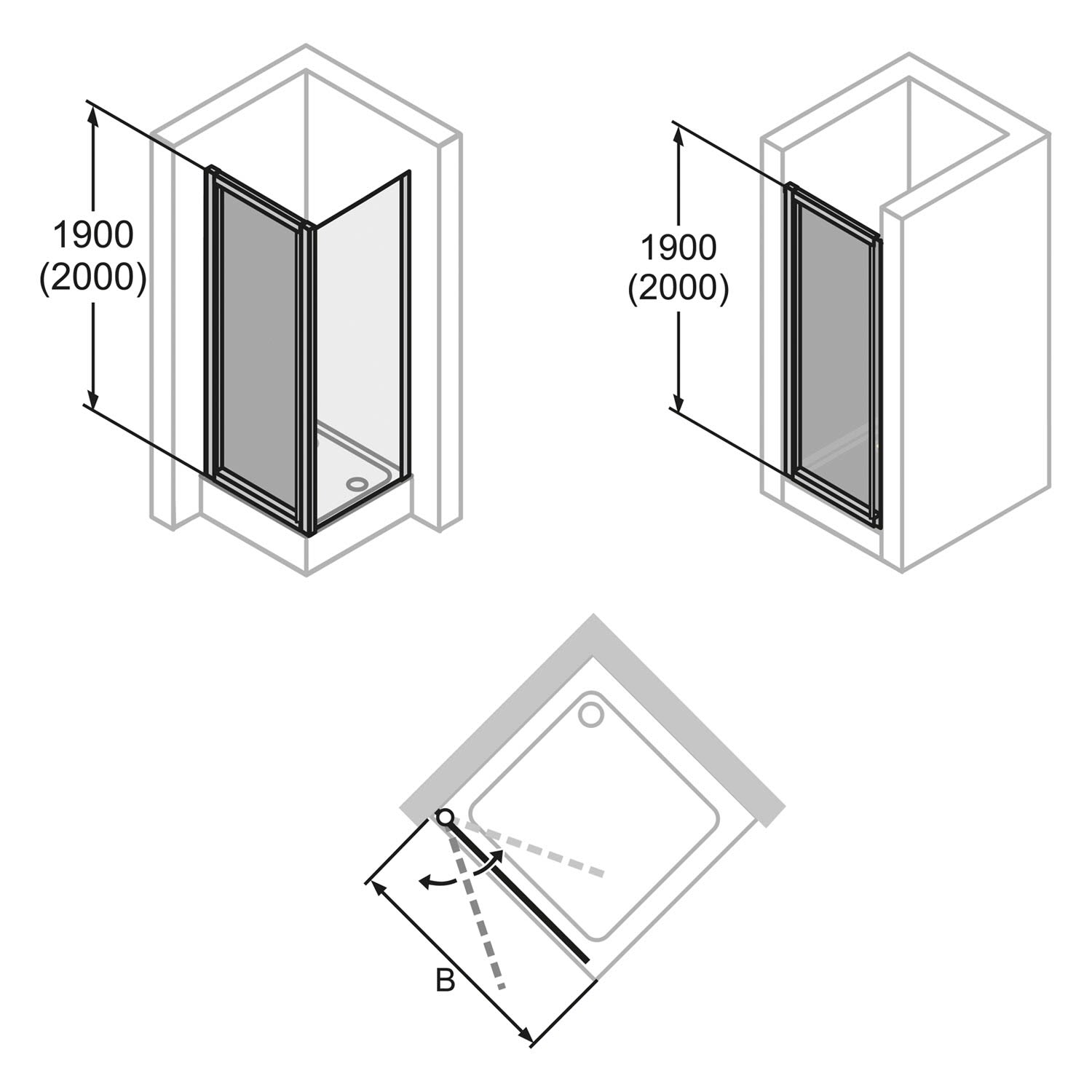 1900
(2000)

1900
(2000)

B