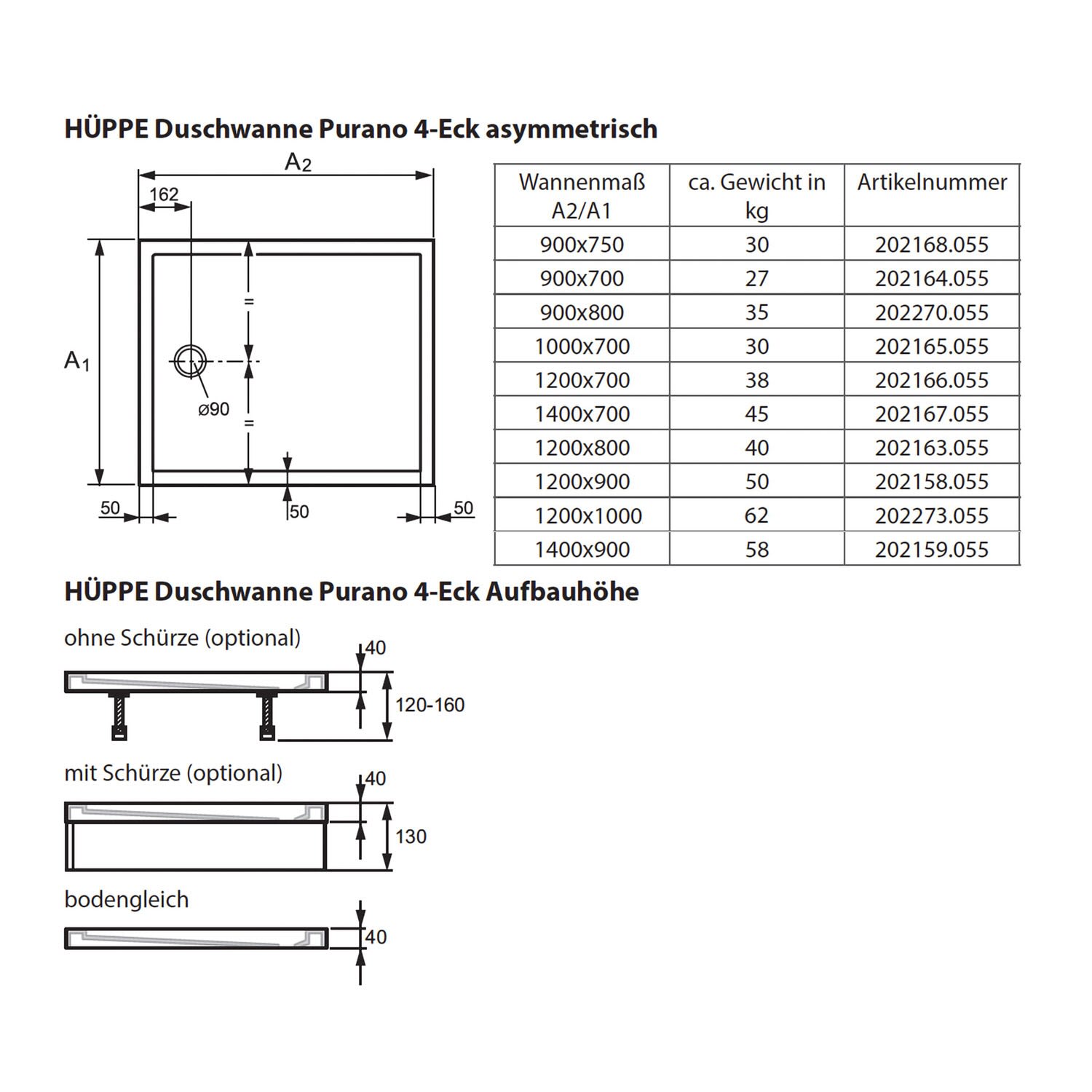 HÜPPE Duschwanne Purano 4-Eck asymmetrisch

$A_2$
162
$A_1$
=
=
ø90
50
50
50

| Wannenmaß A2/A1 | ca. Gewicht in kg | Artikelnummer |
|---|---|---|
| 900x750 | 30 | 202168.055 |
| 900x700 | 27 | 202164.055 |
| 900x800 | 35 | 202270.055 |
| 1000x700 | 30 | 202165.055 |
| 1200x700 | 38 | 202166.055 |
| 1400x700 | 45 | 202167.055 |
| 1200x800 | 40 | 202163.055 |
| 1200x900 | 50 | 202158.055 |
| 1200x1000 | 62 | 202273.055 |
| 1400x900 | 58 | 202159.055 |

HÜPPE Duschwanne Purano 4-Eck Aufbauhöhe

ohne Schürze (optional)
40
120-160

mit Schürze (optional)
40
130

bodengleich
40