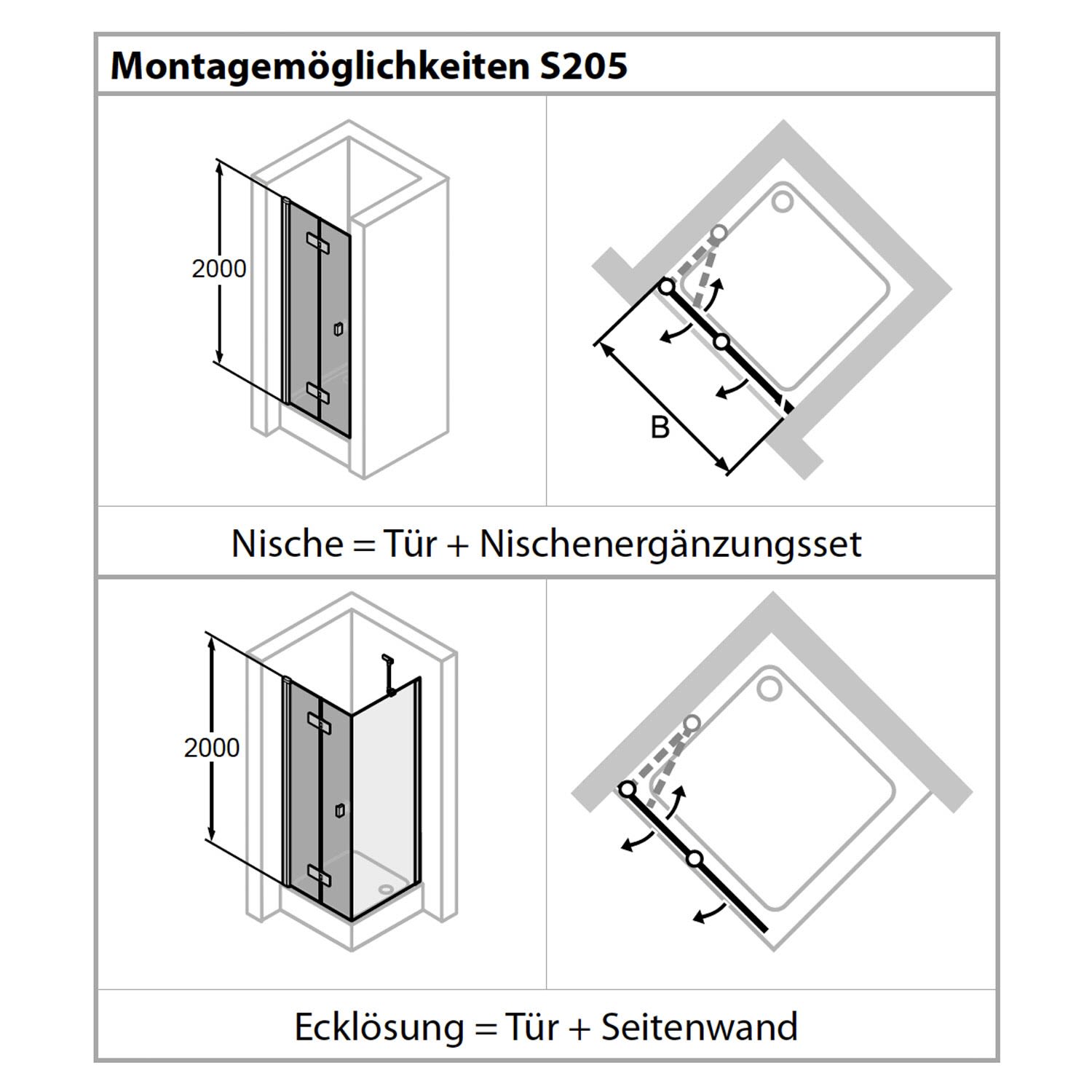 Montagemöglichkeiten S205

2000

B

Nische = Tür + Nischenergänzungsset

2000

Ecklösung = Tür + Seitenwand