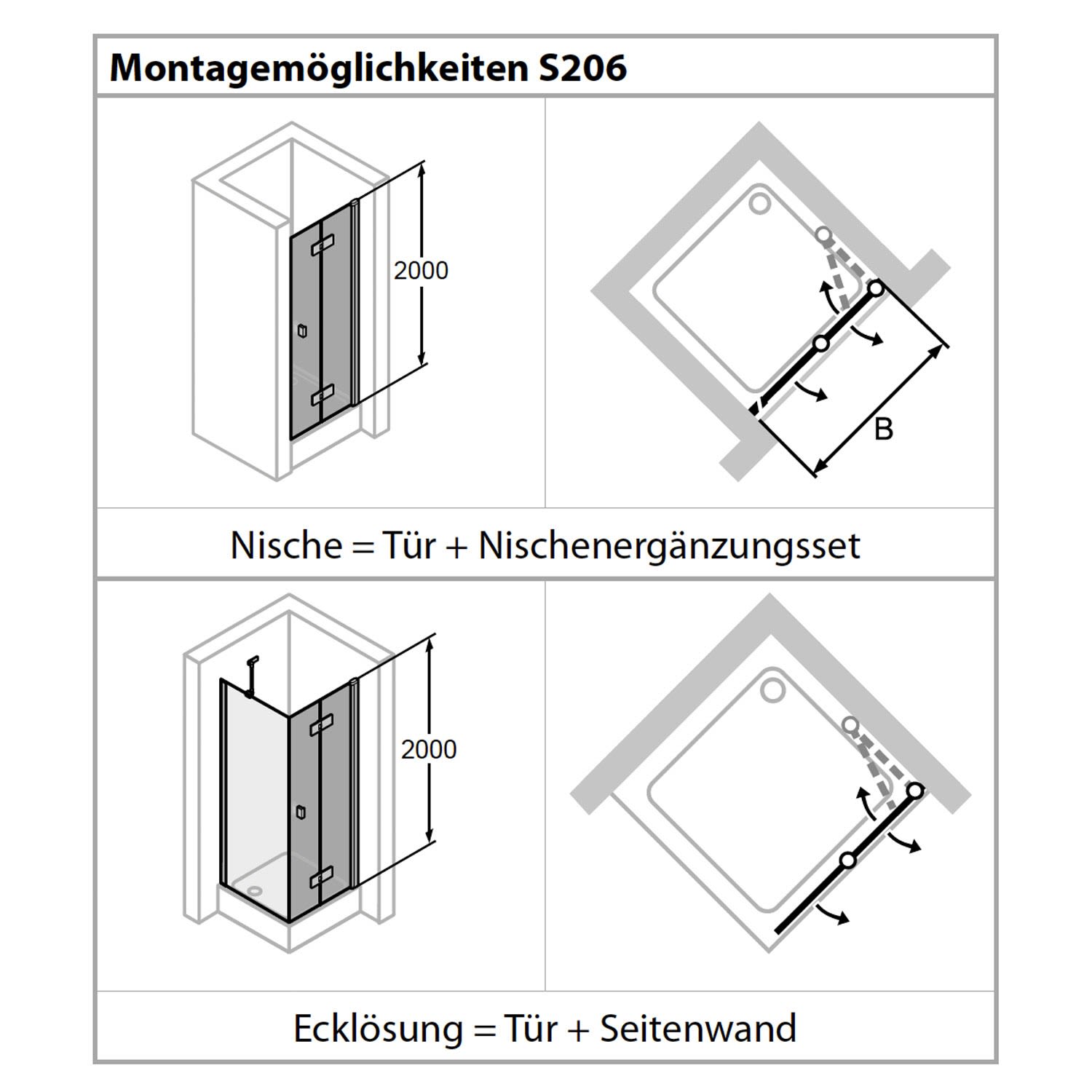 Montagemöglichkeiten S206

2000

B

Nische = Tür + Nischenergänzungsset

2000

Ecklösung = Tür + Seitenwand