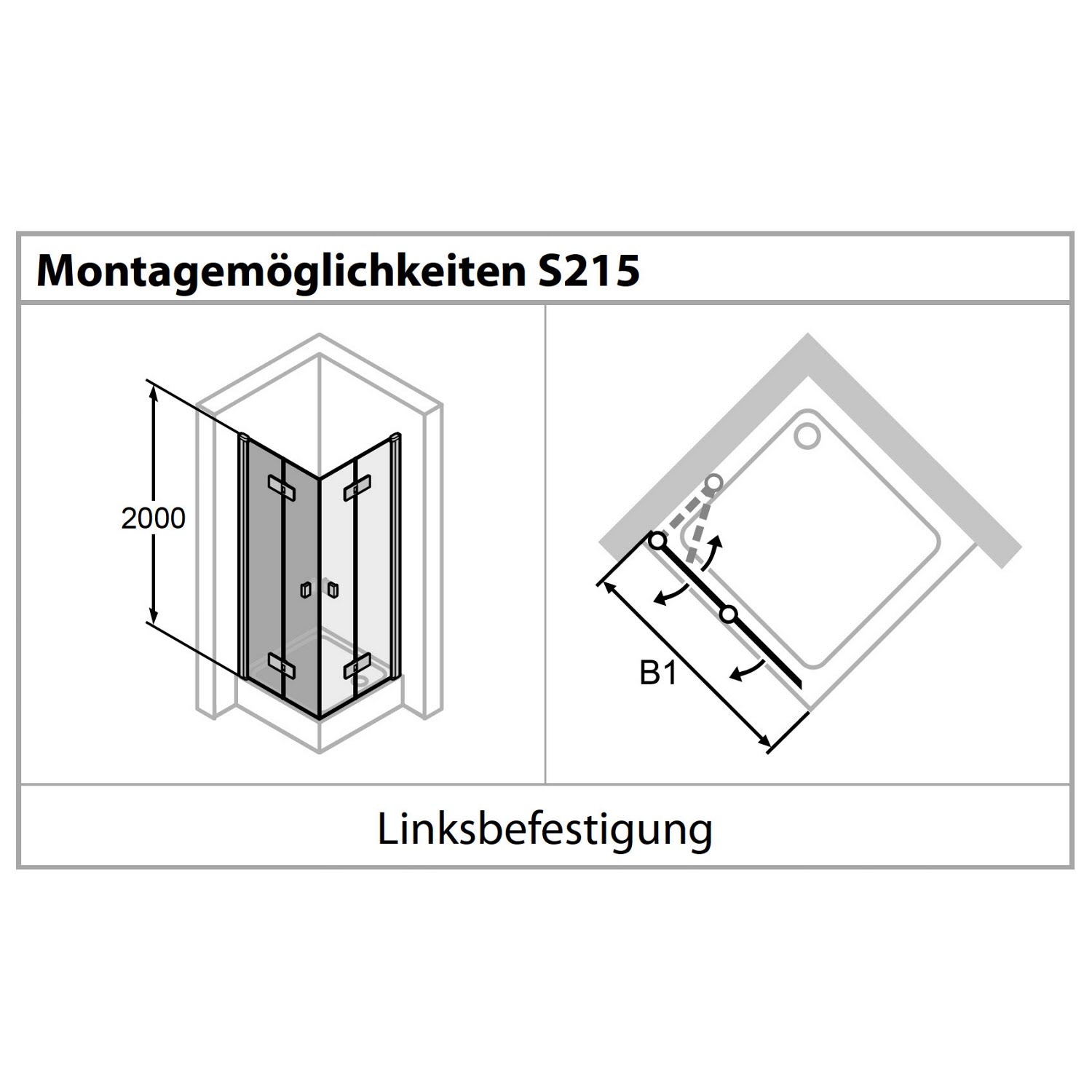 Montagemöglichkeiten S215

2000

B1

Linksbefestigung