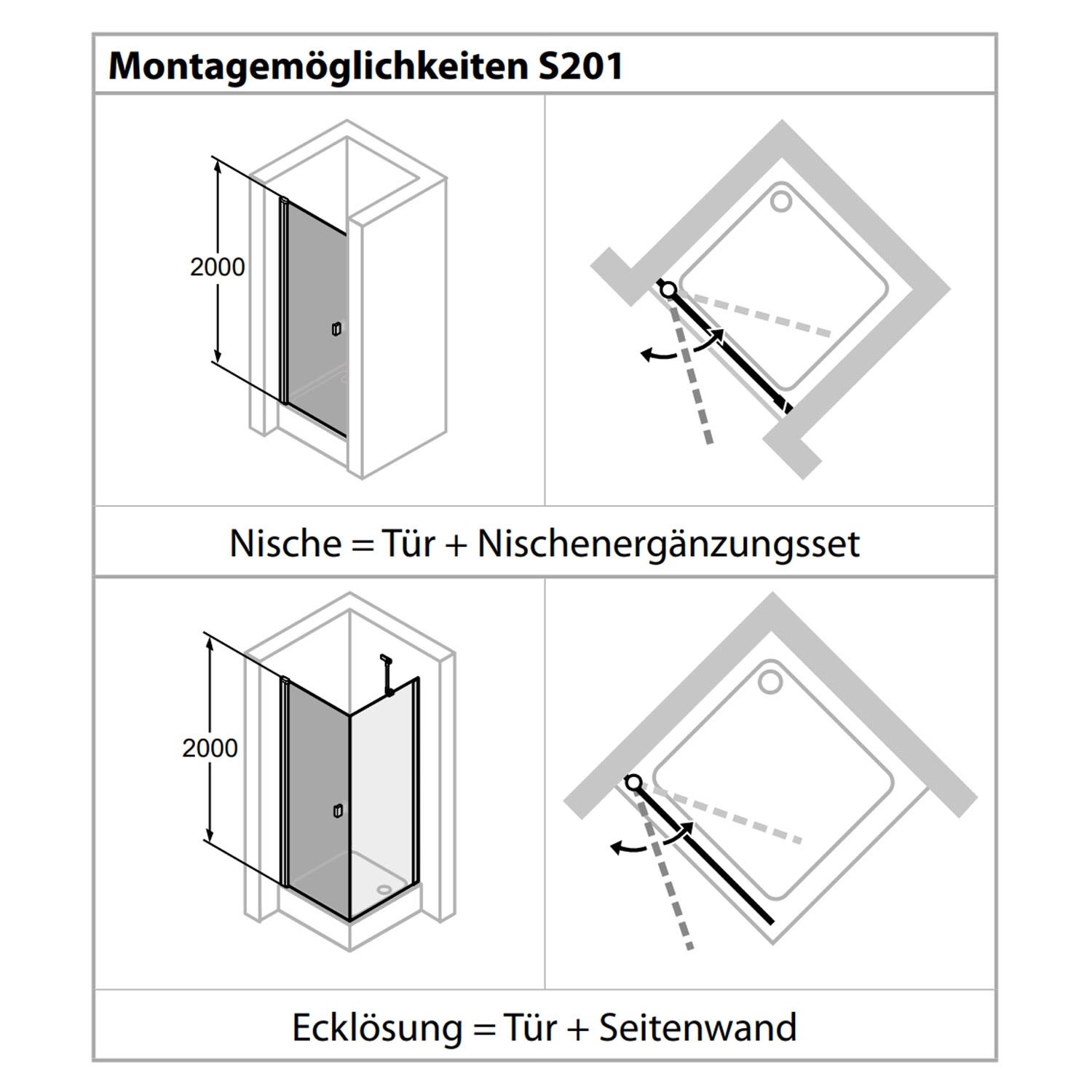 Montagemöglichkeiten S201

2000

Nische = Tür + Nischenergänzungsset

2000

Ecklösung = Tür + Seitenwand